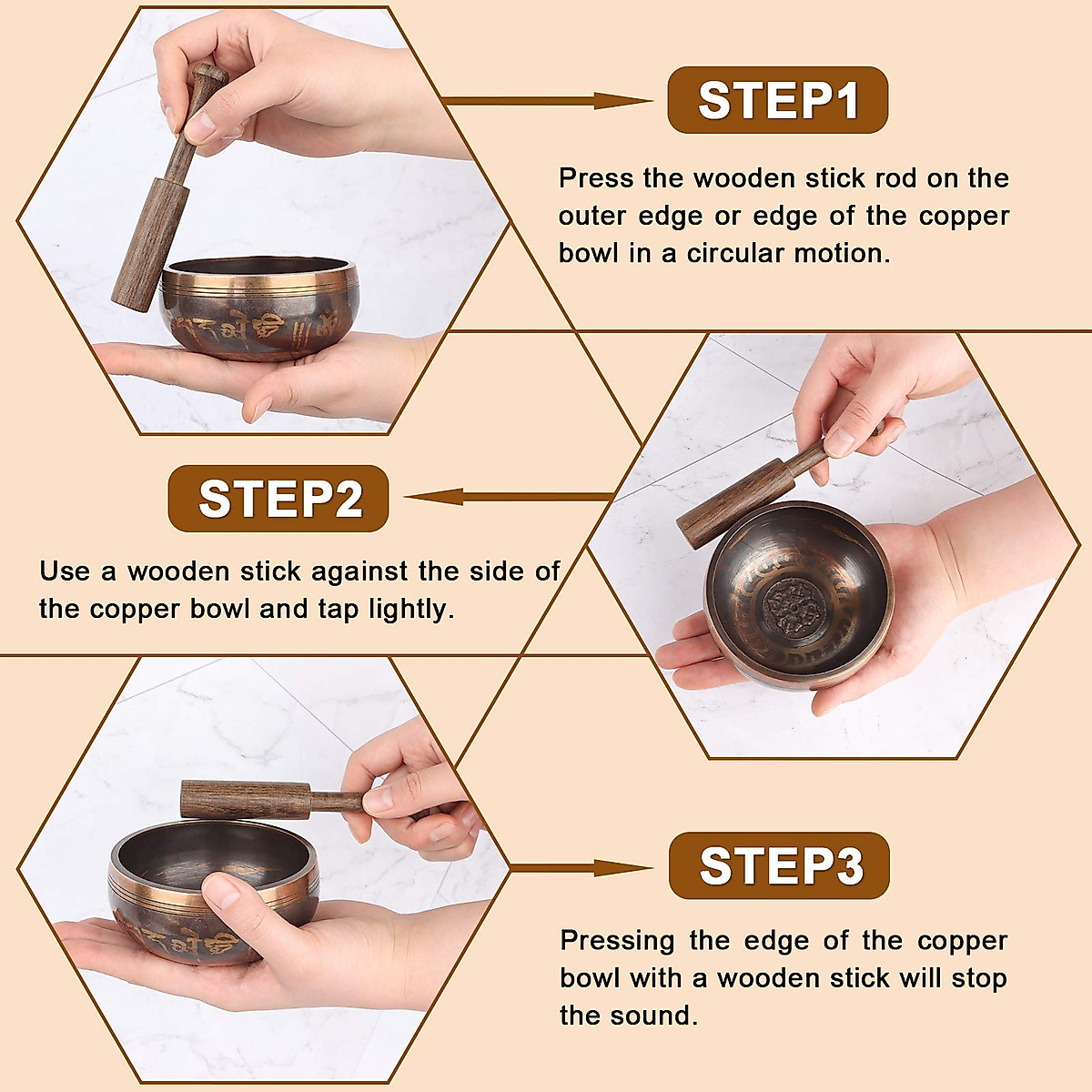 STEP1

Press the wooden stick rod on the outer edge or edge of the copper bowl in a circular motion.

STEP2

Use a wooden stick against the side of the copper bowl and tap lightly.

STEP3

Pressing the edge of the copper bowl with a wooden stick will stop the sound.