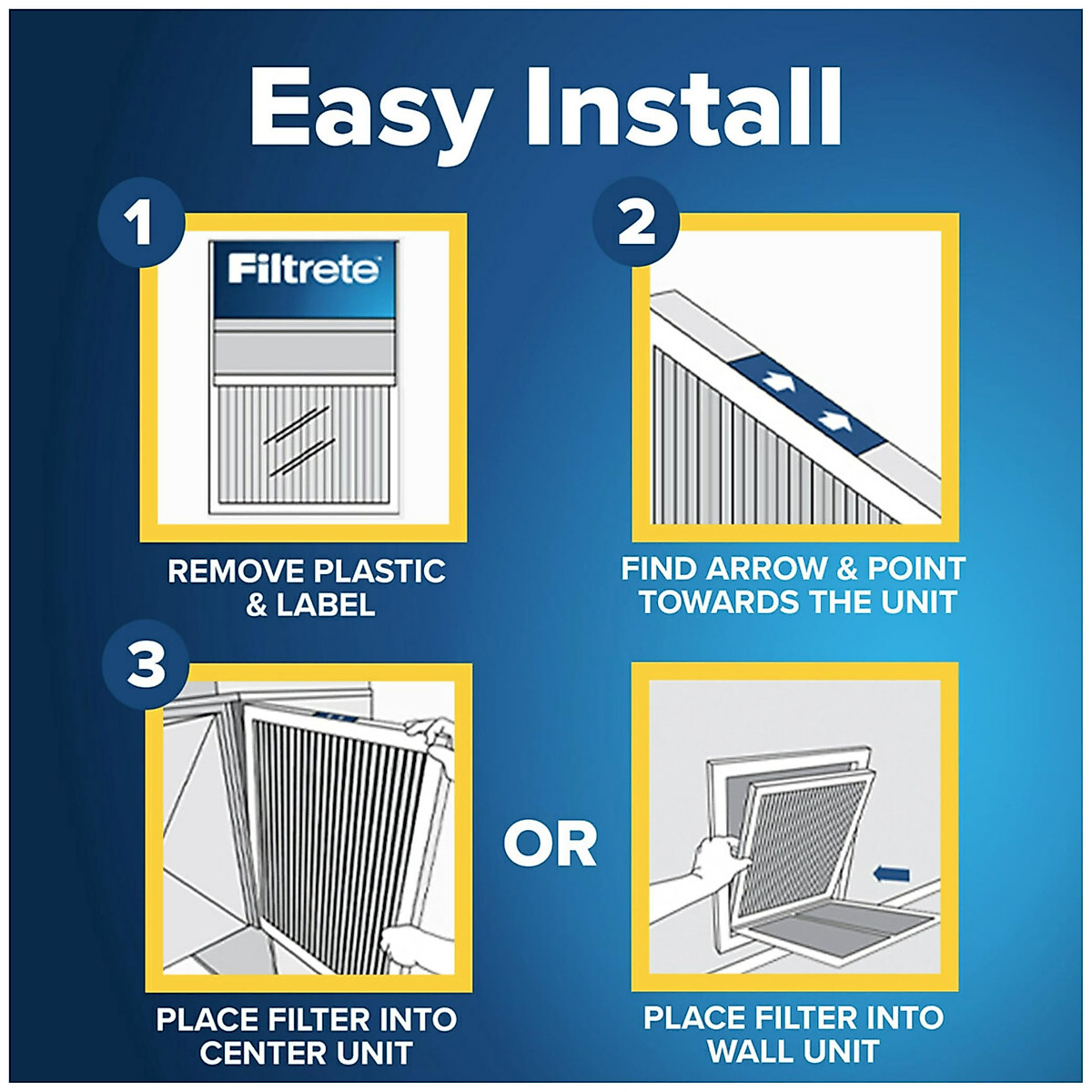 Easy Install

1

Filtrete

REMOVE PLASTIC & LABEL

2

FIND ARROW & POINT TOWARDS THE UNIT

3

PLACE FILTER INTO CENTER UNIT

OR

PLACE FILTER INTO WALL UNIT