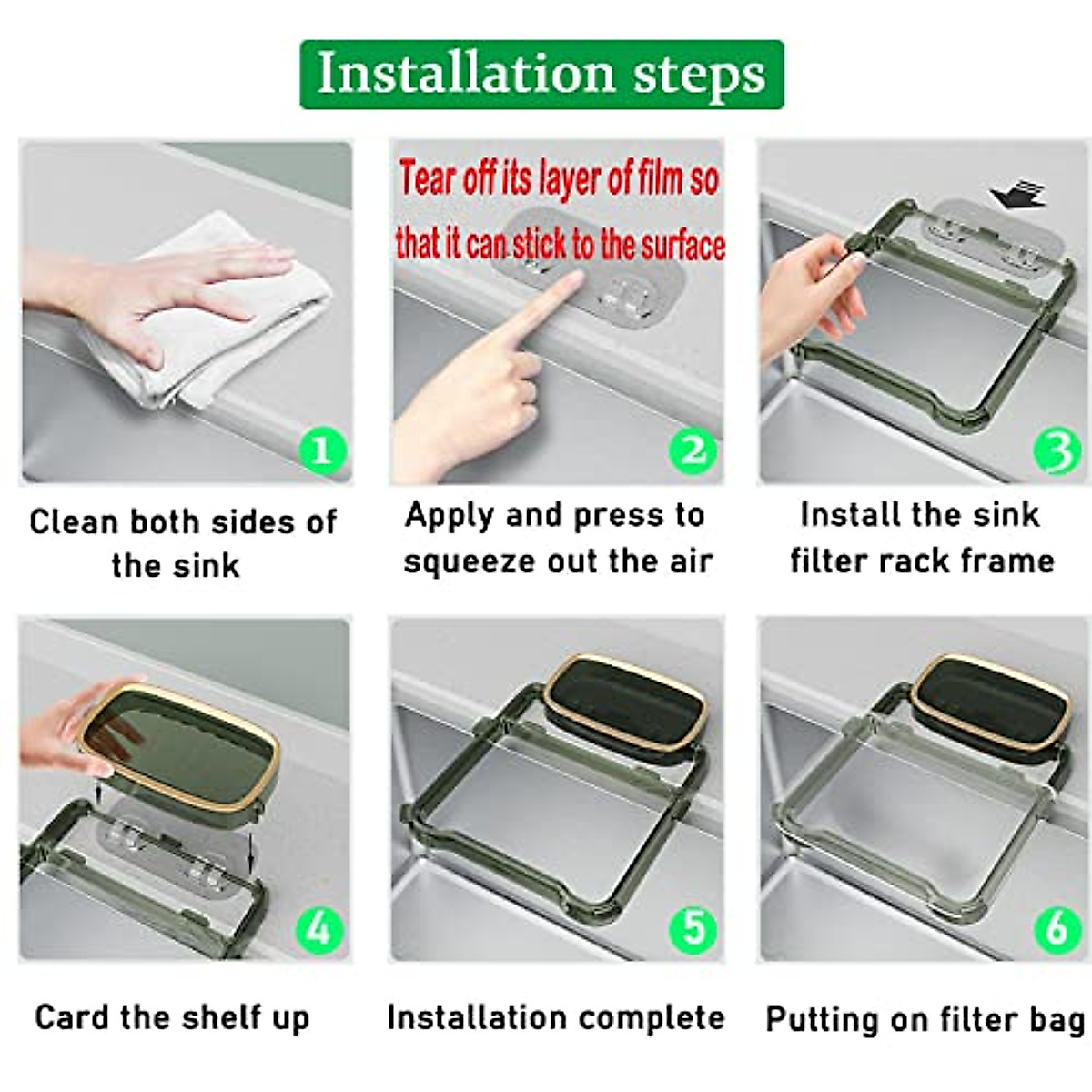 Installation steps

1
Clean both sides of the sink

Tear off its layer of film so that it can stick to the surface
2
Apply and press to squeeze out the air

3
Install the sink filter rack frame

4
Card the shelf up

5
Installation complete

6
Putting on filter bag