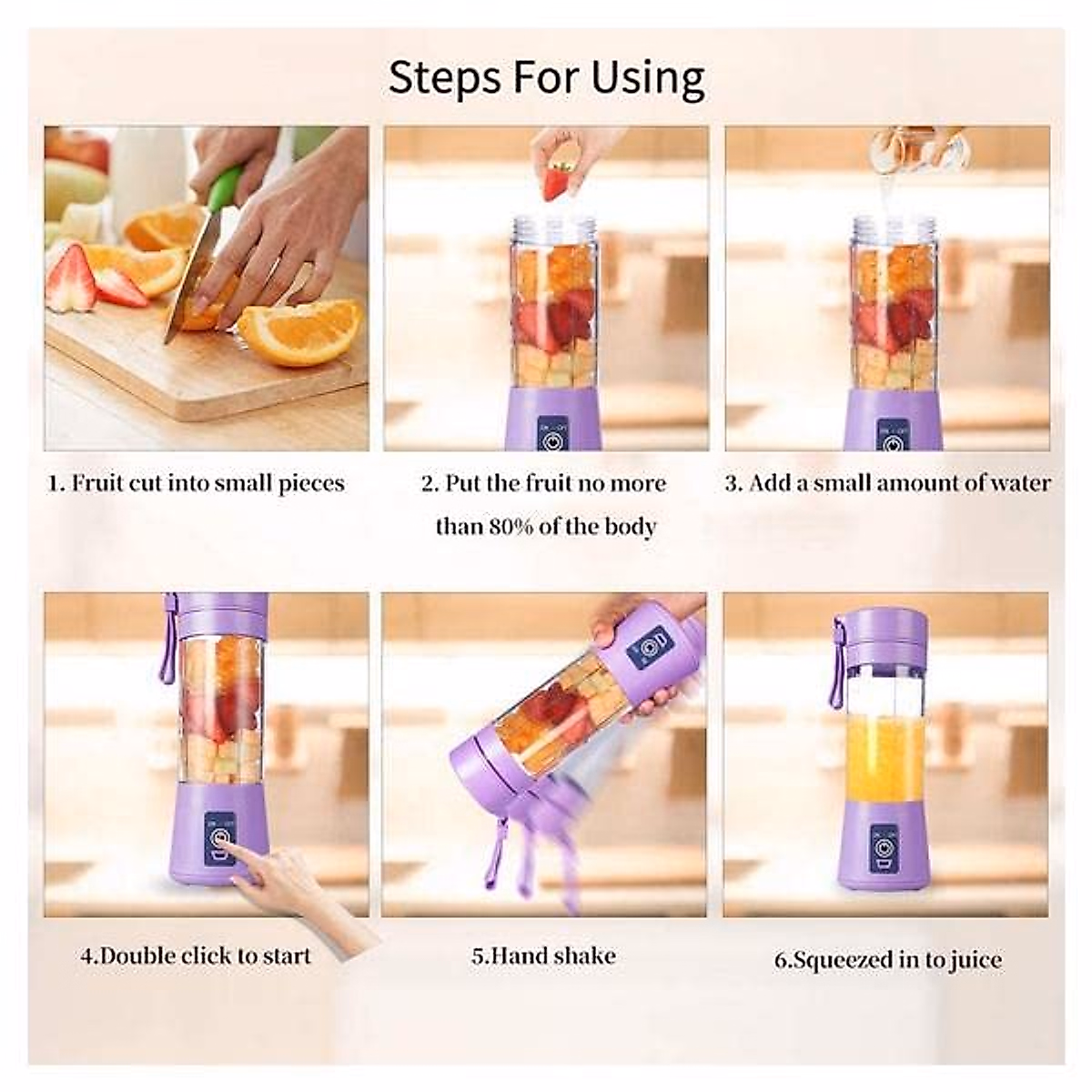 Steps For Using

1. Fruit cut into small pieces

2. Put the fruit no more than 80% of the body

3. Add a small amount of water

4.Double click to start

5.Hand shake

6.Squeezed in to juice