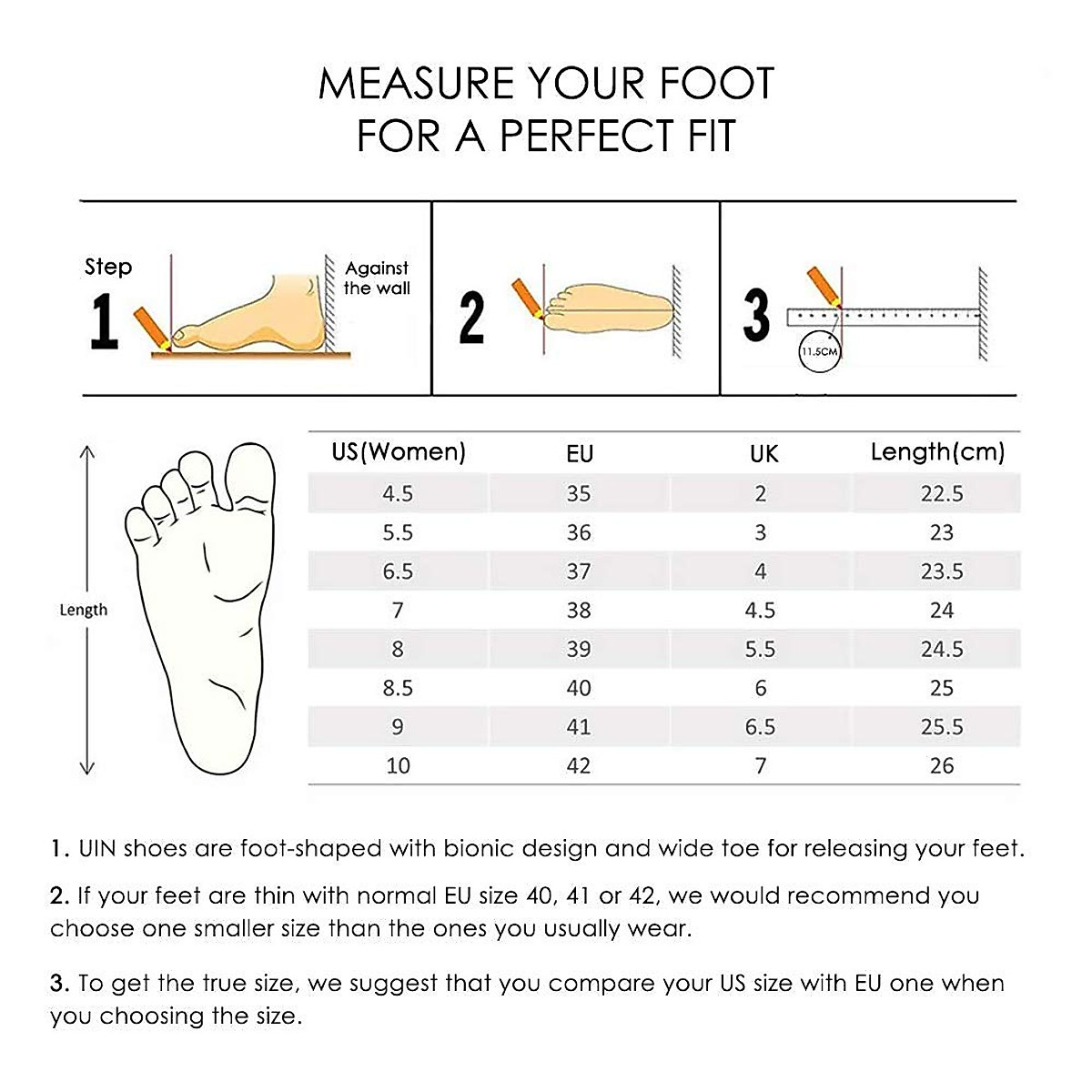 MEASURE YOUR FOOT
FOR A PERFECT FIT

Step
1
Against the wall

2

3
11.5CM

Length

| US(Women) | EU | UK | Length(cm) |
|---|---|---|---|
| 4.5 | 35 | 2 | 22.5 |
| 5.5 | 36 | 3 | 23 |
| 6.5 | 37 | 4 | 23.5 |
| 7 | 38 | 4.5 | 24 |
| 8 | 39 | 5.5 | 24.5 |
| 8.5 | 40 | 6 | 25 |
| 9 | 41 | 6.5 | 25.5 |
| 10 | 42 | 7 | 26 |

1. UIN shoes are foot-shaped with bionic design and wide toe for releasing your feet.

2. If your feet are thin with normal EU size 40, 41 or 42, we would recommend you choose one smaller size than the ones you usually wear.

3. To get the true size, we suggest that you compare your US size with EU one when you choosing the size.