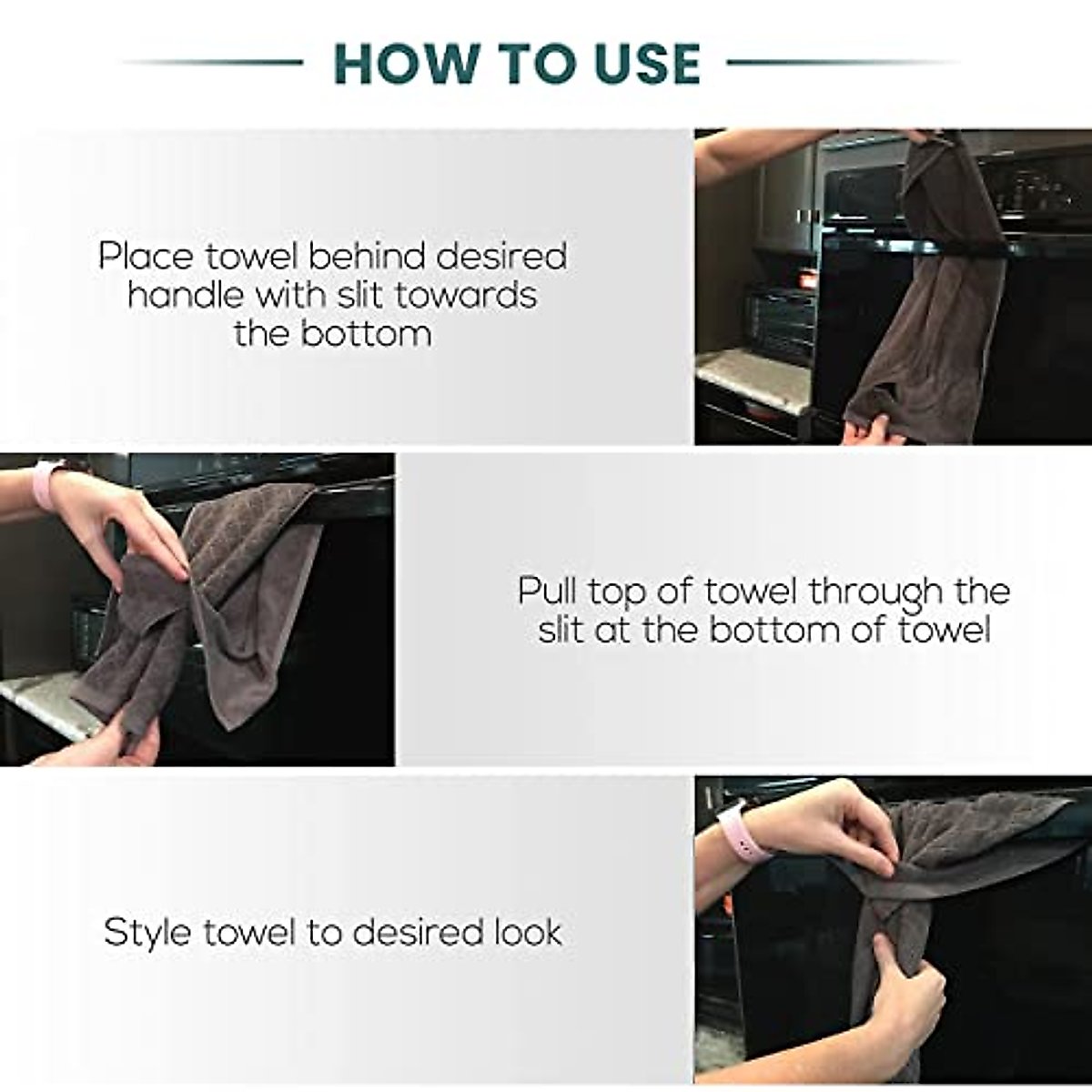 HOW TO USE

Place towel behind desired handle with slit towards the bottom

Pull top of towel through the slit at the bottom of towel

Style towel to desired look