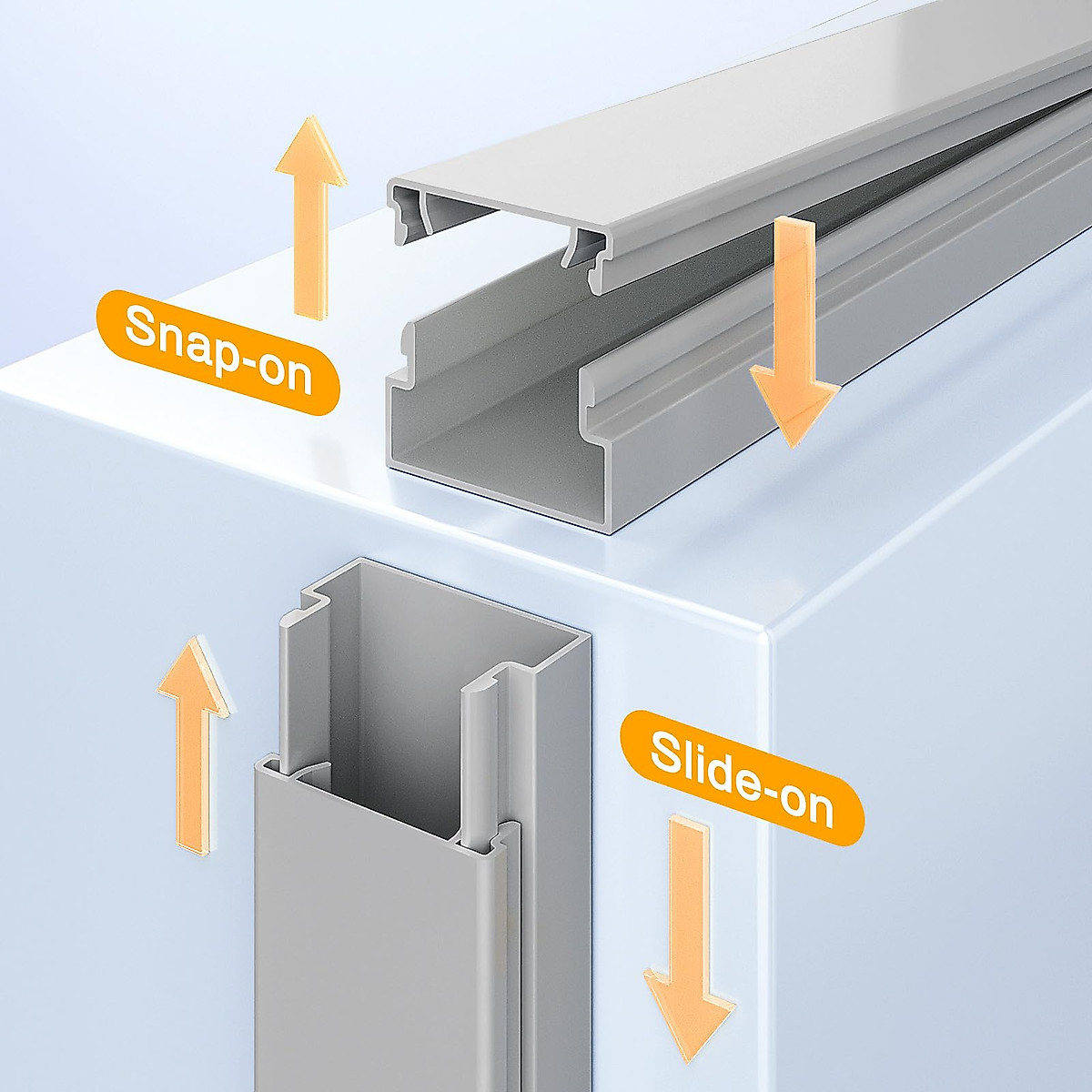 Snap-on

Slide-on