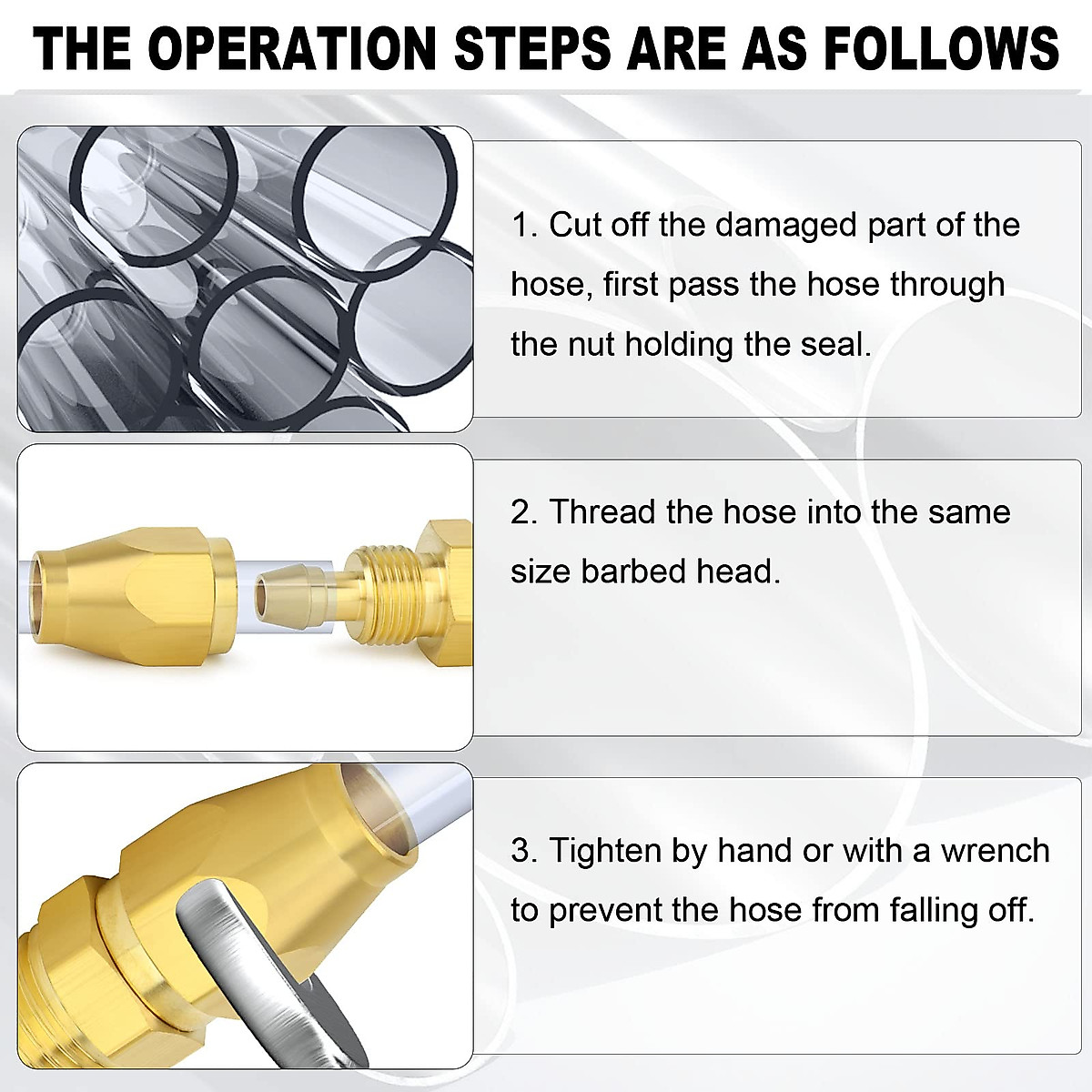 THE OPERATION STEPS ARE AS FOLLOWS

1. Cut off the damaged part of the hose, first pass the hose through the nut holding the seal.

2. Thread the hose into the same size barbed head.

3. Tighten by hand or with a wrench to prevent the hose from falling off.