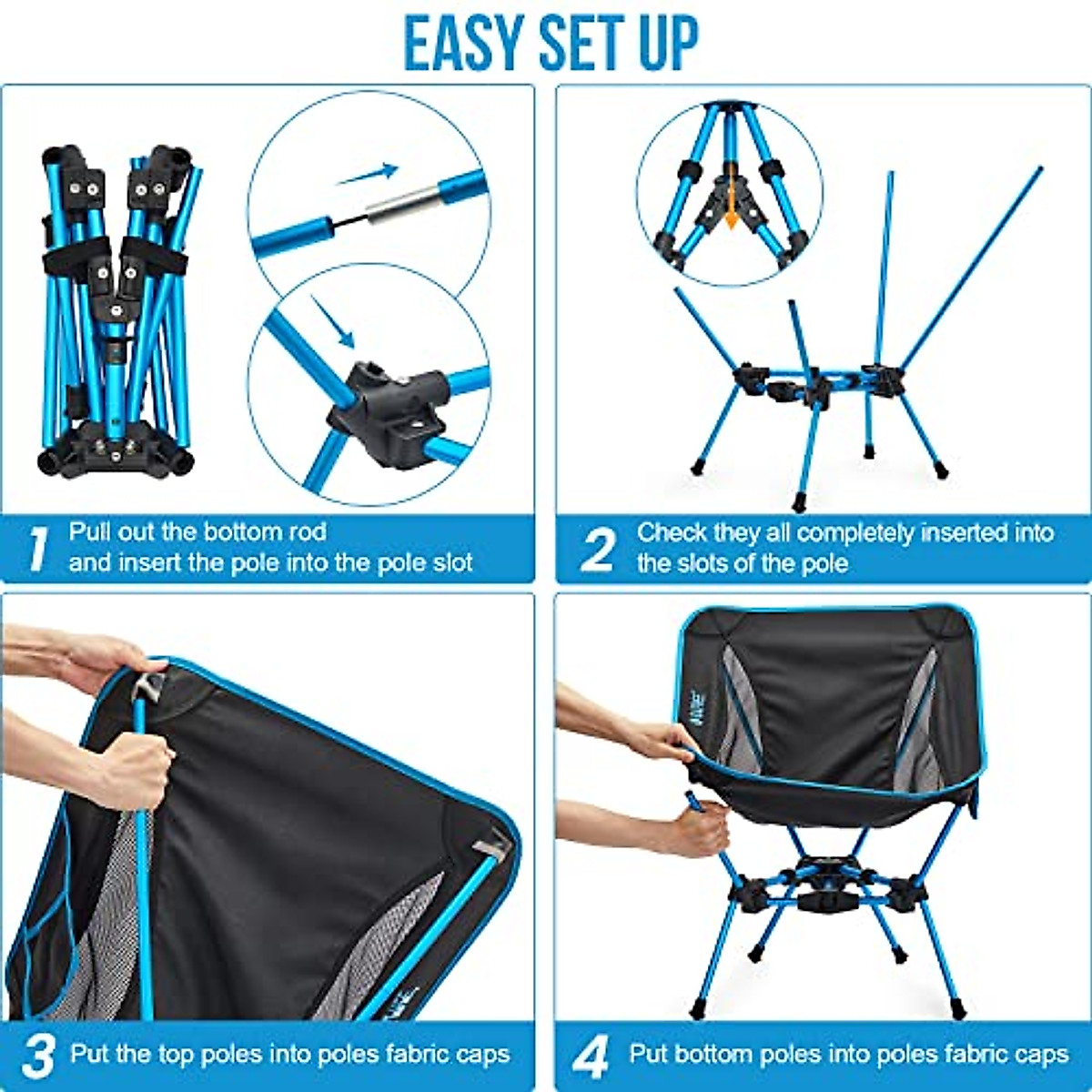 EASY SET UP

1 Pull out the bottom rod and insert the pole into the pole slot

2 Check they all completely inserted into the slots of the pole

3 Put the top poles into poles fabric caps

4 Put bottom poles into poles fabric caps