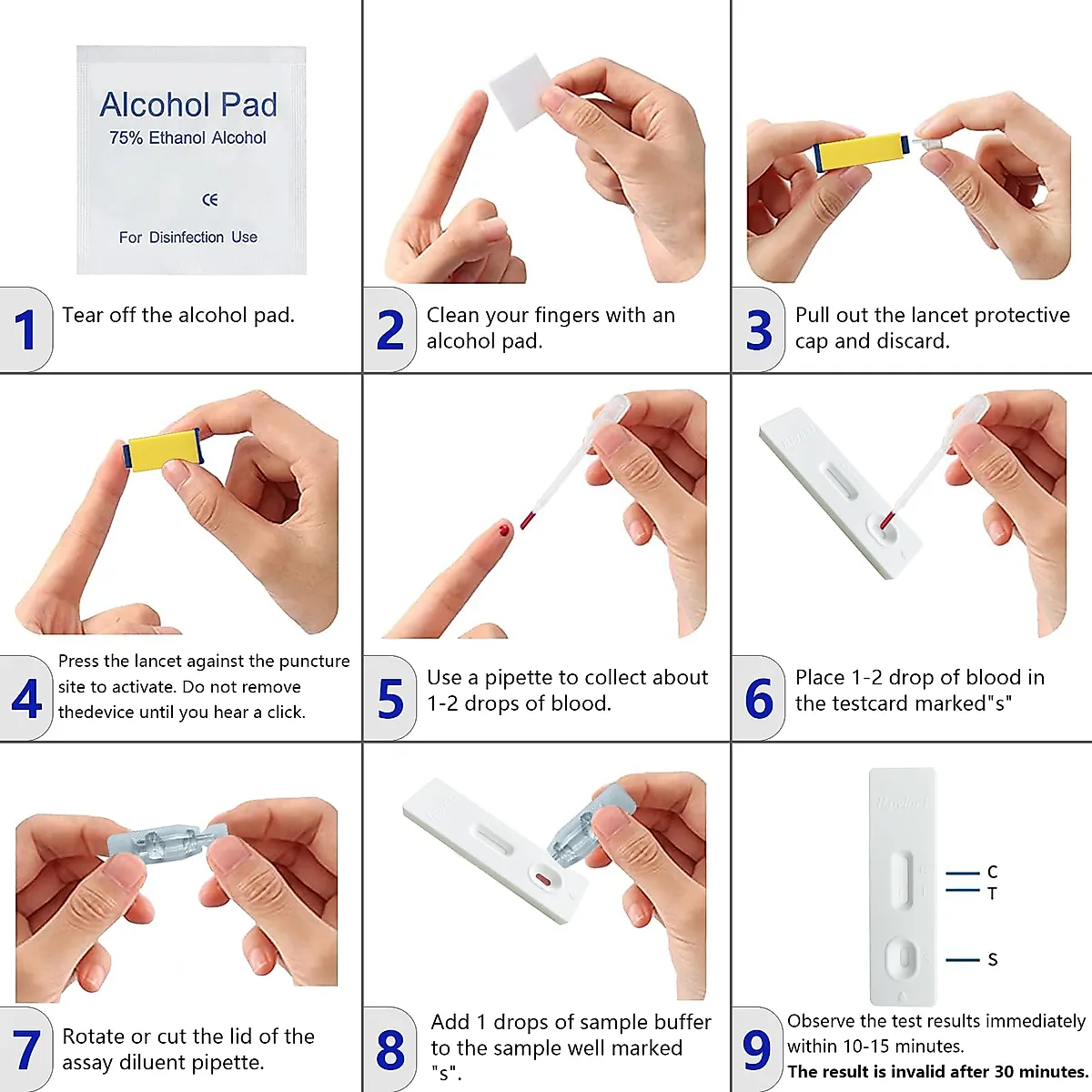 Alcohol Pad
75% Ethanol Alcohol
CE
For Disinfection Use

1 Tear off the alcohol pad.

2 Clean your fingers with an alcohol pad.

3 Pull out the lancet protective cap and discard.

4 Press the lancet against the puncture site to activate. Do not remove thedevice until you hear a click.

5 Use a pipette to collect about 1-2 drops of blood.

6 Place 1-2 drop of blood in the testcard marked"s"

7 Rotate or cut the lid of the assay diluent pipette.

8 Add 1 drops of sample buffer to the sample well marked "s".

C
T
S

9 Observe the test results immediately within 10-15 minutes.
The result is invalid after 30 minutes.