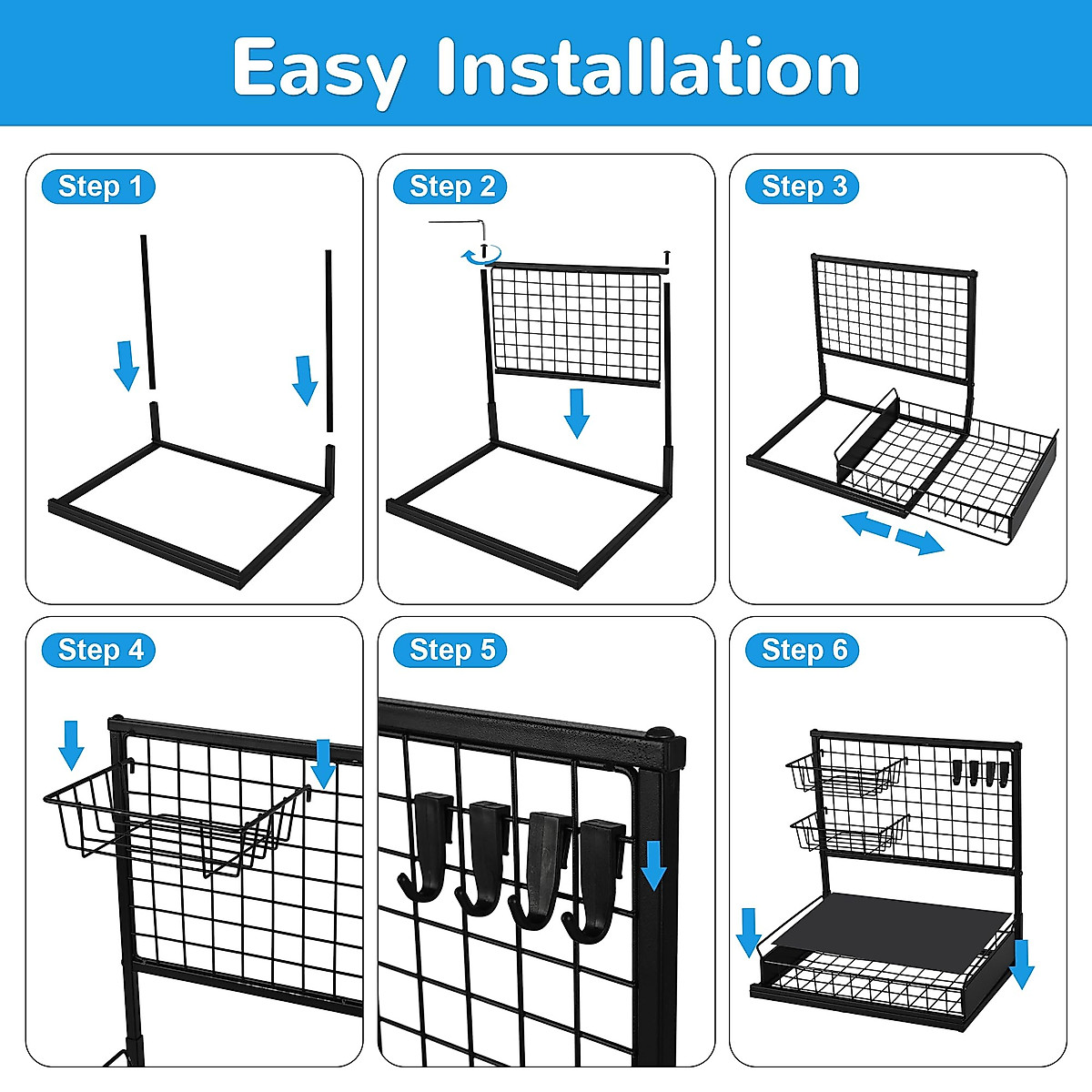 Easy Installation

Step 1

Step 2

Step 3

Step 4

Step 5

Step 6