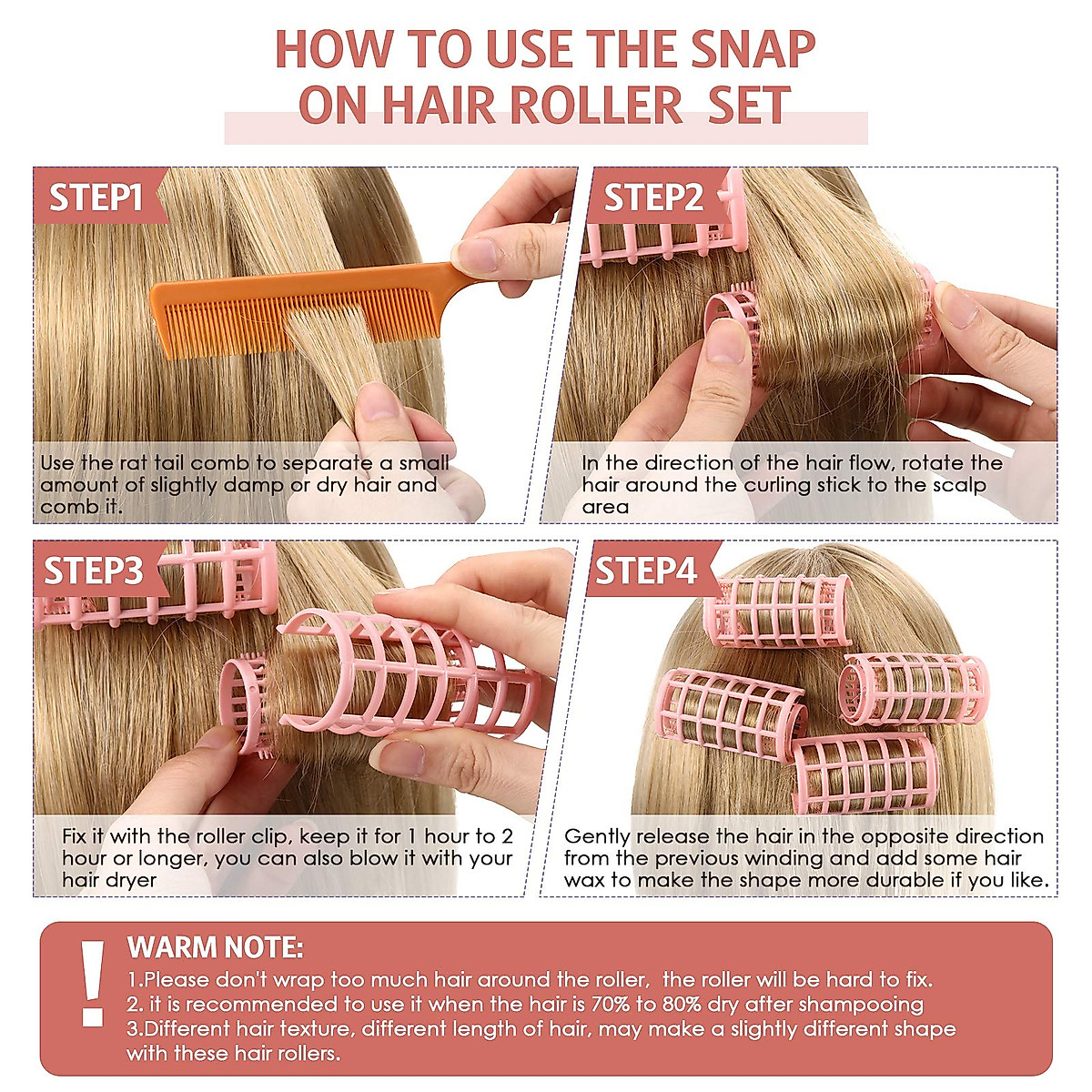 HOW TO USE THE SNAP ON HAIR ROLLER SET

STEP1

Use the rat tail comb to separate a small amount of slightly damp or dry hair and comb it.

STEP2

In the direction of the hair flow, rotate the hair around the curling stick to the scalp area

STEP3

Fix it with the roller clip, keep it for 1 hour to 2 hour or longer, you can also blow it with your hair dryer

STEP4

Gently release the hair in the opposite direction from the previous winding and add some hair wax to make the shape more durable if you like.

!

WARM NOTE:

1.Please don't wrap too much hair around the roller, the roller will be hard to fix.
2. it is recommended to use it when the hair is 70% to 80% dry after shampooing
3.Different hair texture, different length of hair, may make a slightly different shape with these hair rollers.