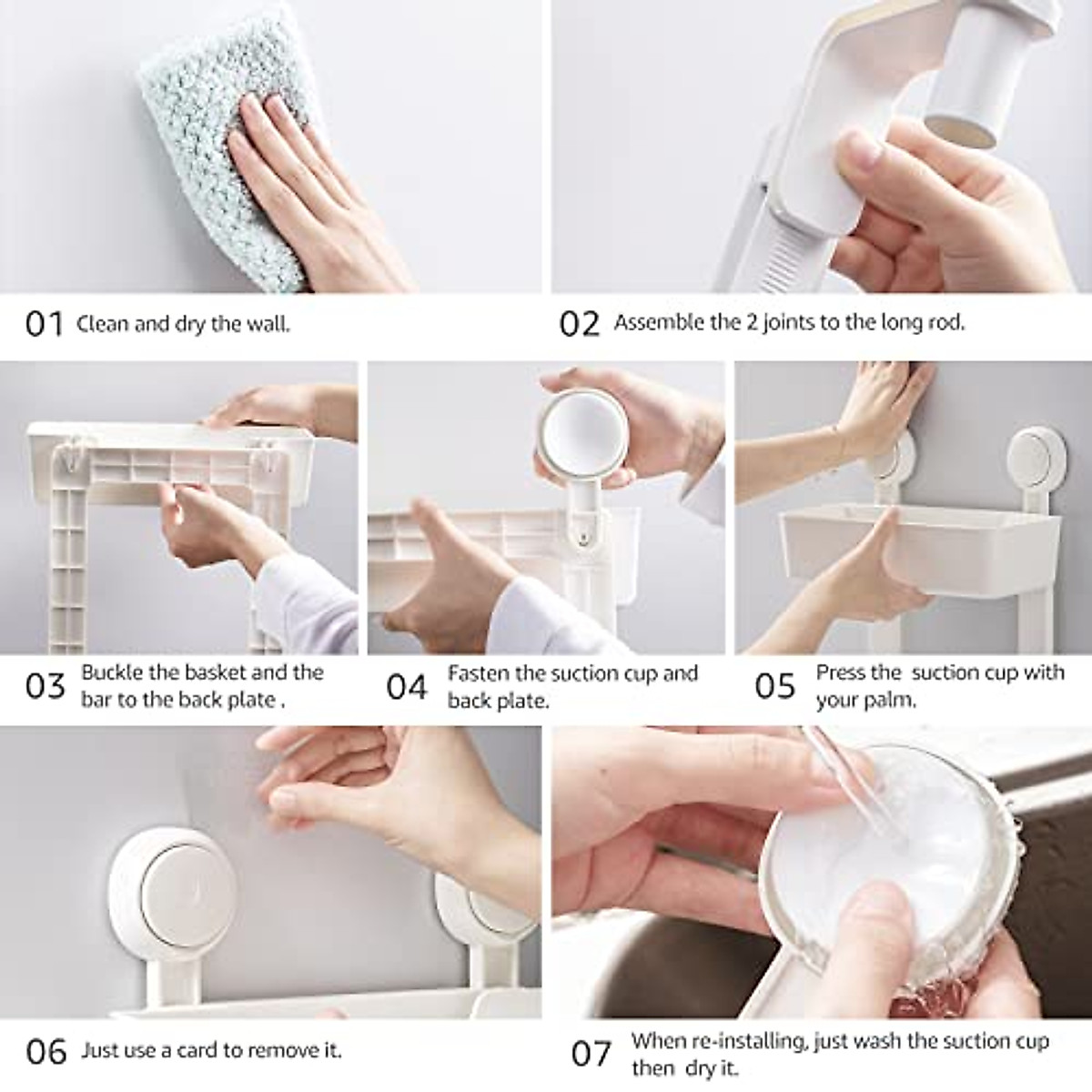 01 Clean and dry the wall.

02 Assemble the 2 joints to the long rod.

03 Buckle the basket and the bar to the back plate .

04 Fasten the suction cup and back plate.

05 Press the suction cup with your palm.

06 Just use a card to remove it.

07 When re-installing, just wash the suction cup then dry it.