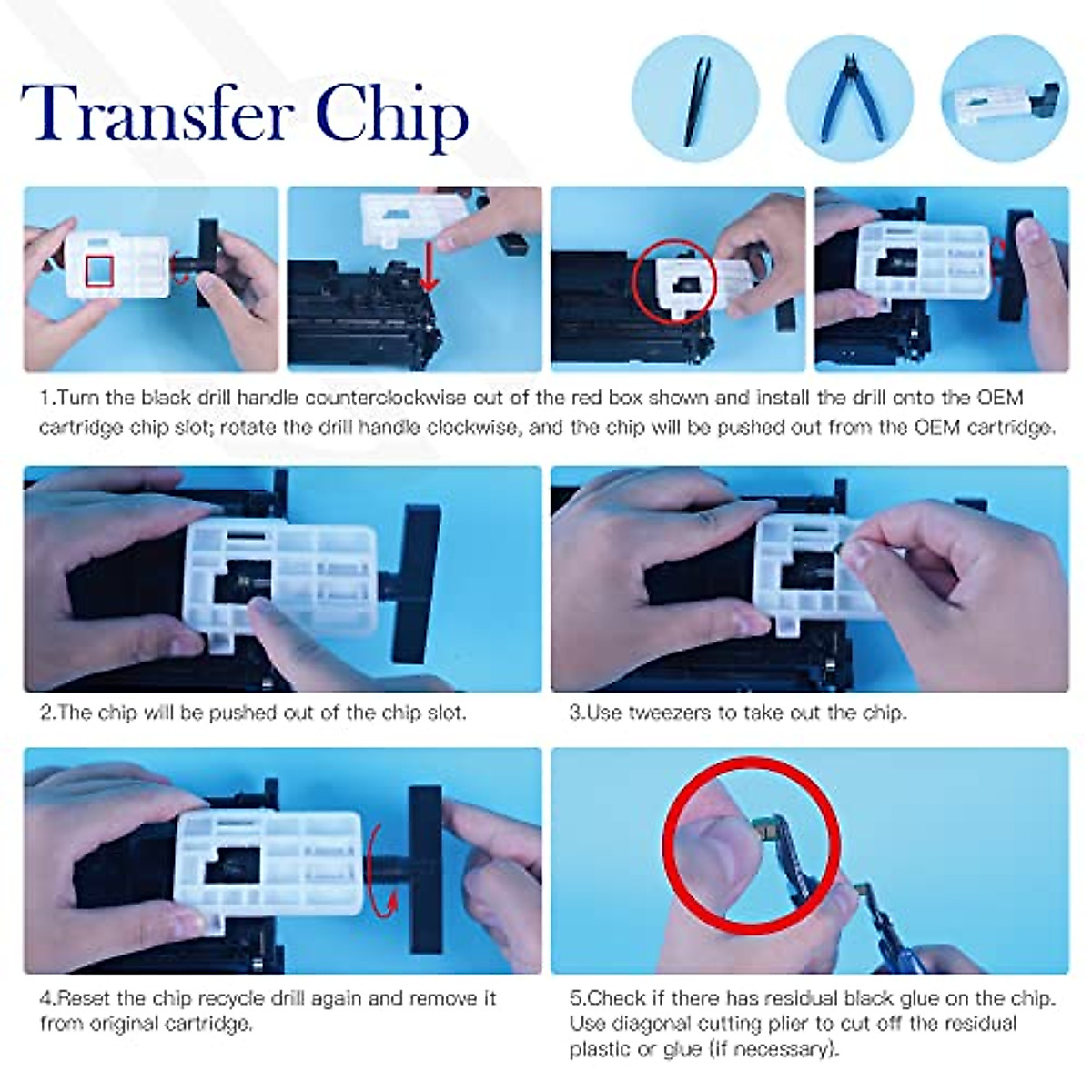 Transfer Chip

1.Turn the black drill handle counterclockwise out of the red box shown and install the drill onto the OEM cartridge chip slot; rotate the drill handle clockwise, and the chip will be pushed out from the OEM cartridge.

2.The chip will be pushed out of the chip slot.

3.Use tweezers to take out the chip.

4.Reset the chip recycle drill again and remove it from original cartridge.

5.Check if there has residual black glue on the chip. Use diagonal cutting plier to cut off the residual plastic or glue (if necessary).