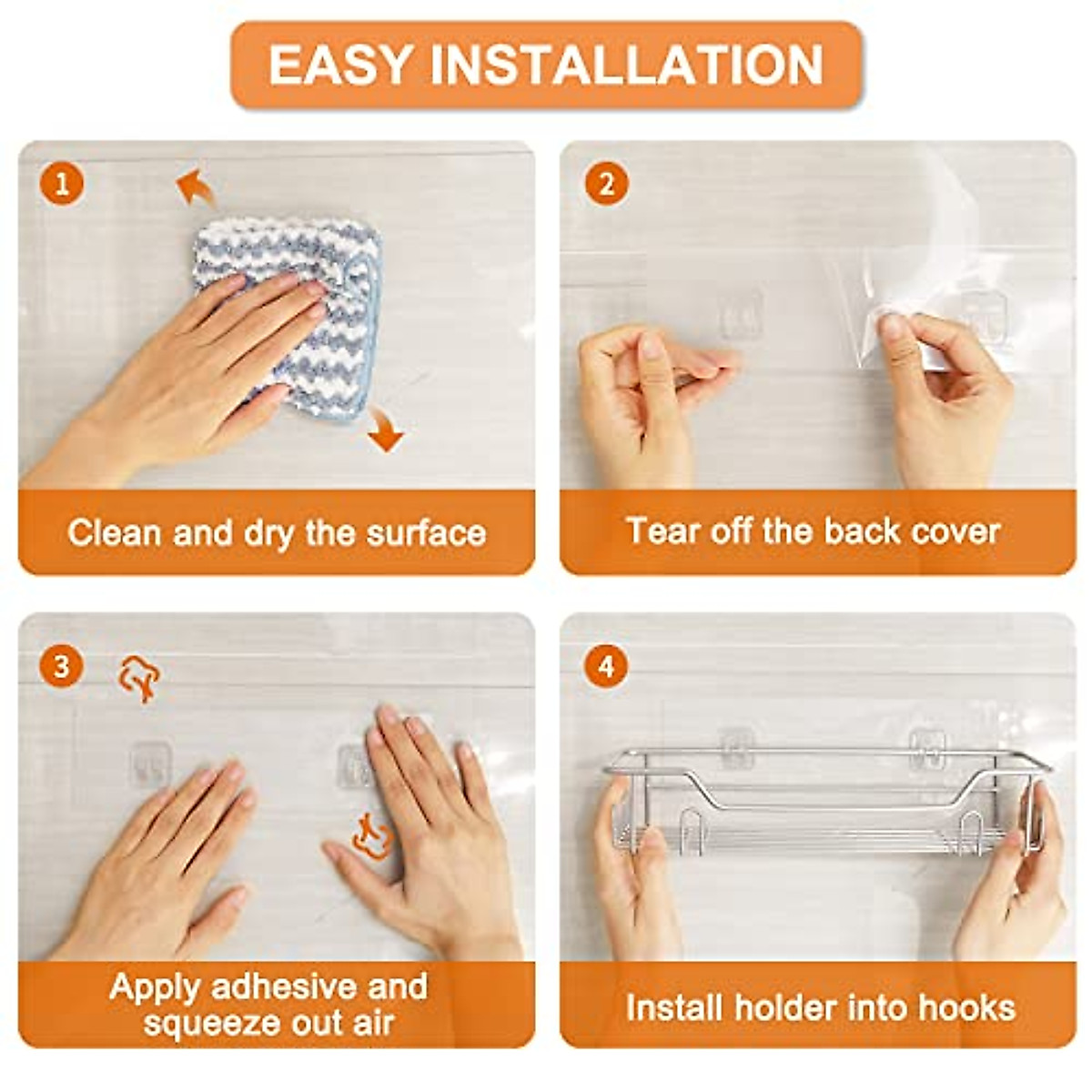 EASY INSTALLATION

1

Clean and dry the surface

2

Tear off the back cover

3

Apply adhesive and squeeze out air

4

Install holder into hooks