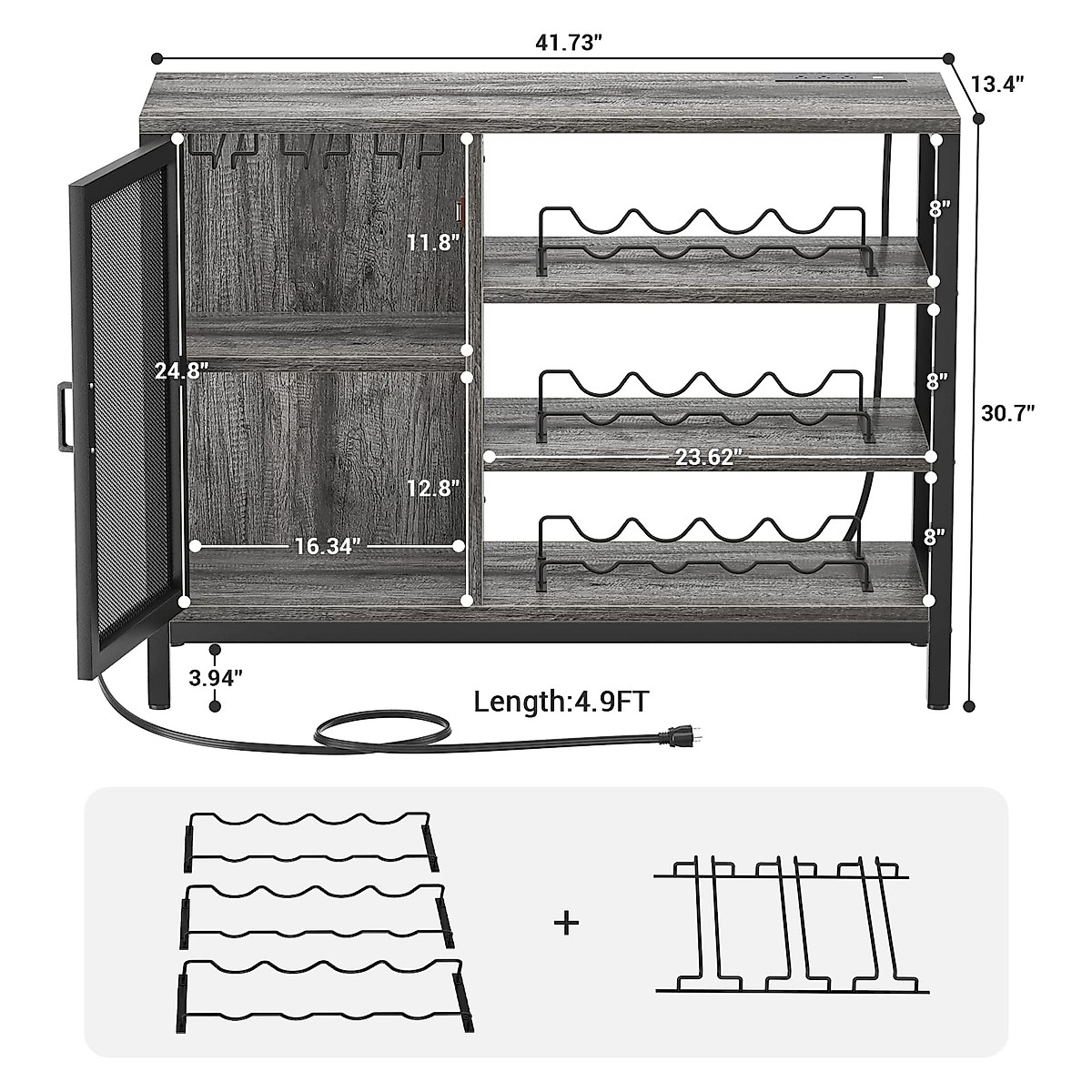 41.73"

13.4"

11.8"

8"

24.8"

8"

30.7"

23.62"

12.8"

8"

16.34"

3.94"

Length:4.9FT

+