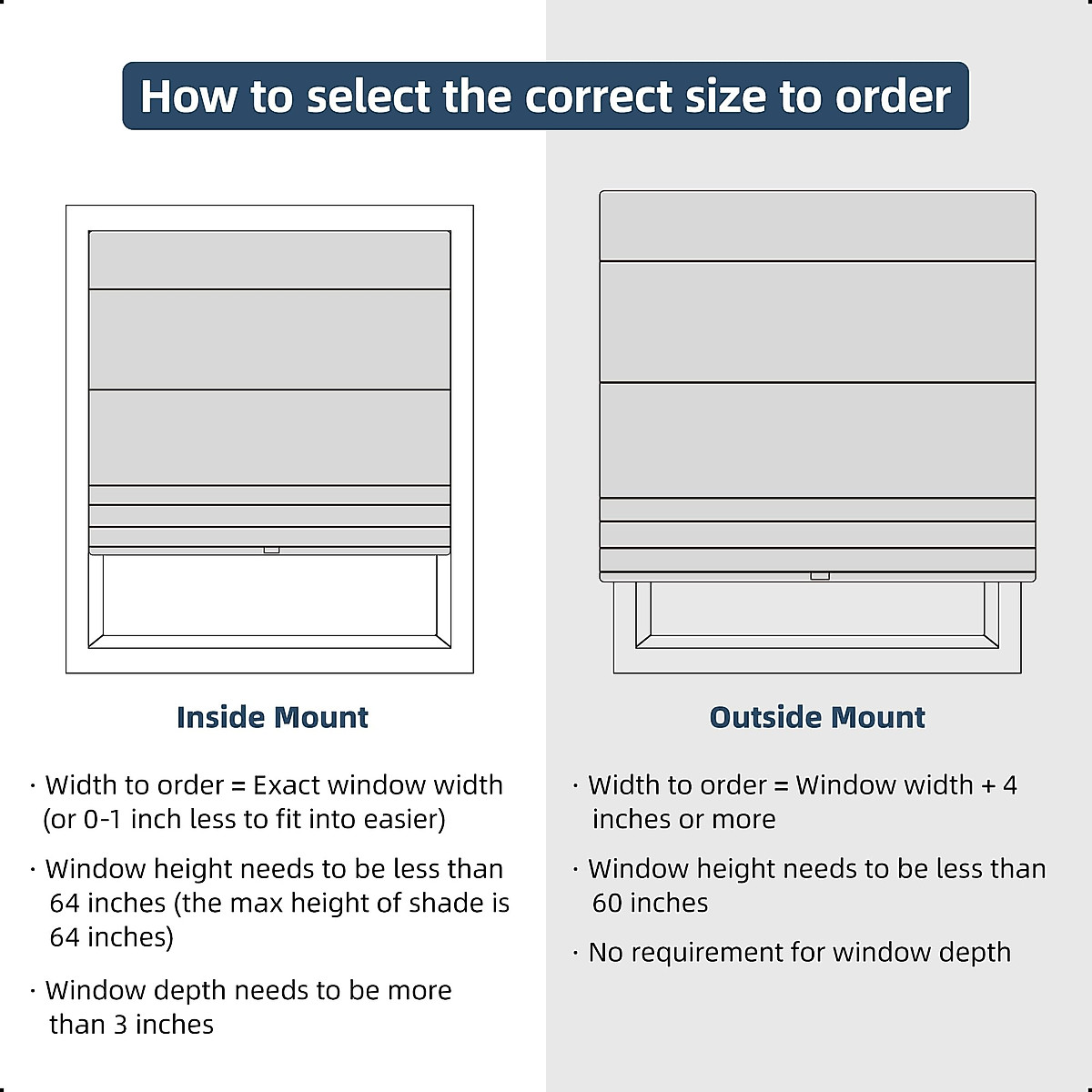 How to select the correct size to order

Inside Mount

· Width to order = Exact window width (or 0-1 inch less to fit into easier)

· Window height needs to be less than 64 inches (the max height of shade is 64 inches)

· Window depth needs to be more than 3 inches

Outside Mount

· Width to order = Window width + 4 inches or more

· Window height needs to be less than 60 inches

· No requirement for window depth