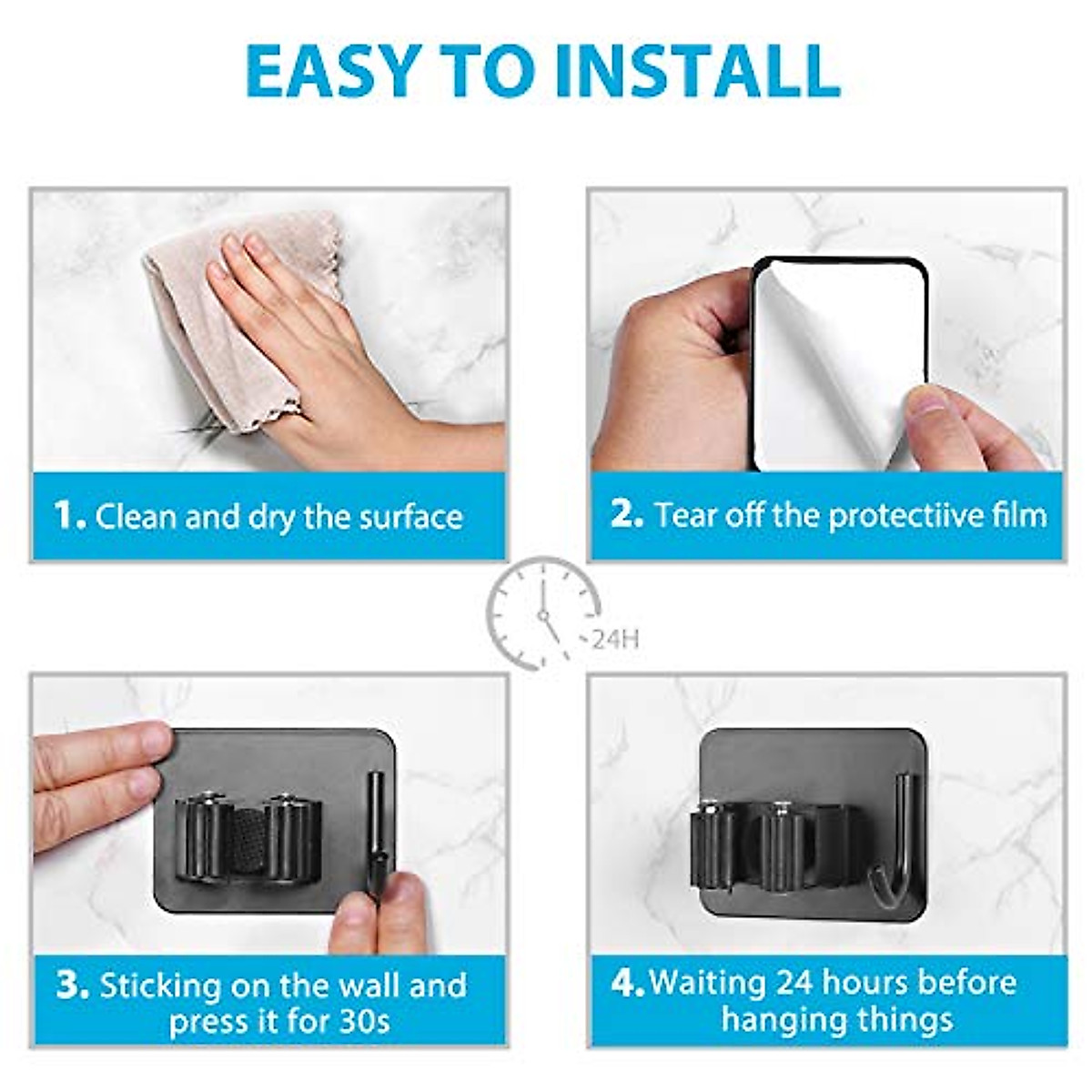 EASY TO INSTALL

1. Clean and dry the surface

2. Tear off the protectiive film

24H

3. Sticking on the wall and press it for 30s

4. Waiting 24 hours before hanging things