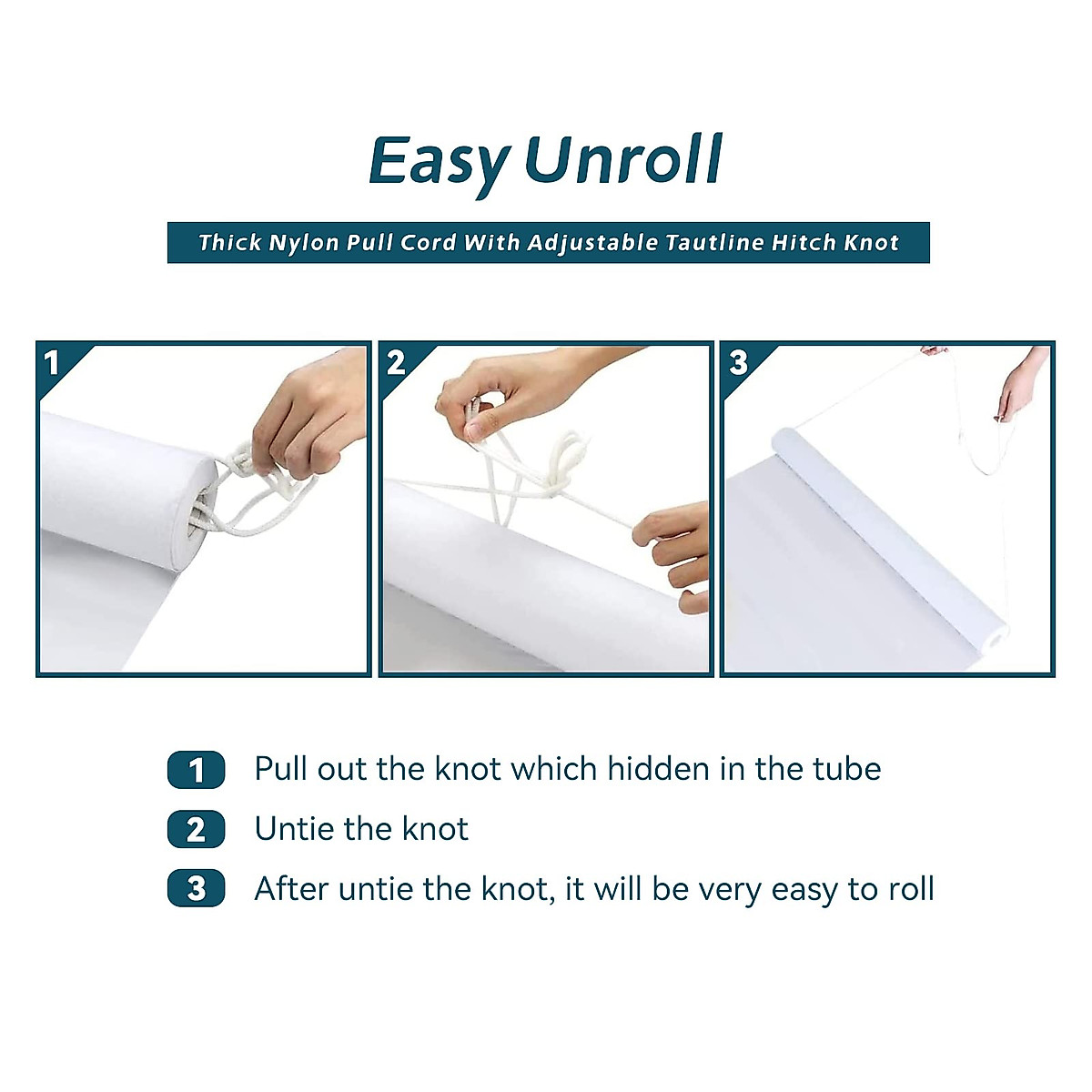 Easy Unroll

Thick Nylon Pull Cord With Adjustable Tautline Hitch Knot

1

2

3

1 Pull out the knot which hidden in the tube

2 Untie the knot

3 After untie the knot, it will be very easy to roll