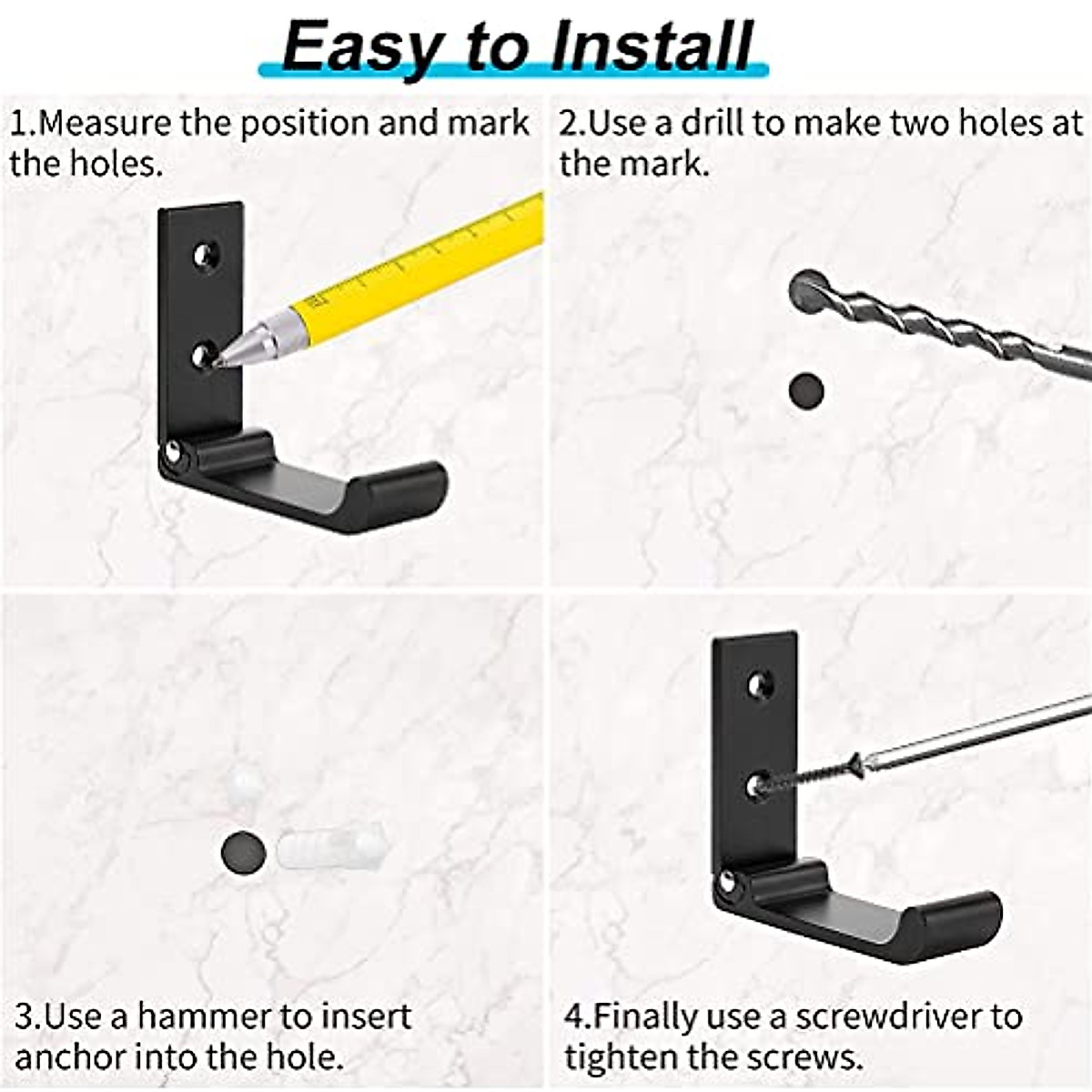 Easy to Install

1.Measure the position and mark the holes.

2.Use a drill to make two holes at the mark.

3.Use a hammer to insert anchor into the hole.

4.Finally use a screwdriver to tighten the screws.