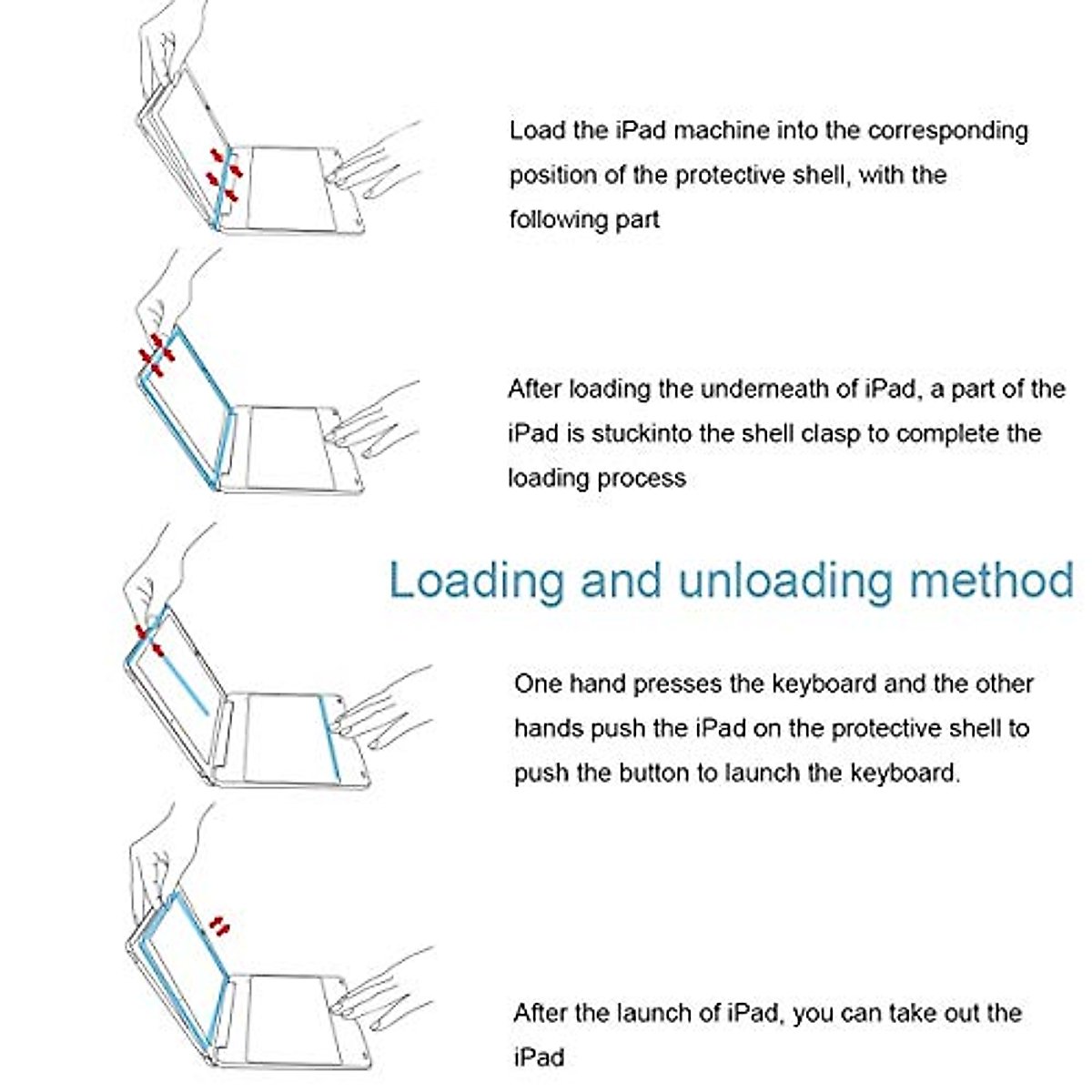 Load the iPad machine into the corresponding position of the protective shell, with the following part

After loading the underneath of iPad, a part of the iPad is stuckinto the shell clasp to complete the loading process

Loading and unloading method

One hand presses the keyboard and the other hands push the iPad on the protective shell to push the button to launch the keyboard.

After the launch of iPad, you can take out the iPad