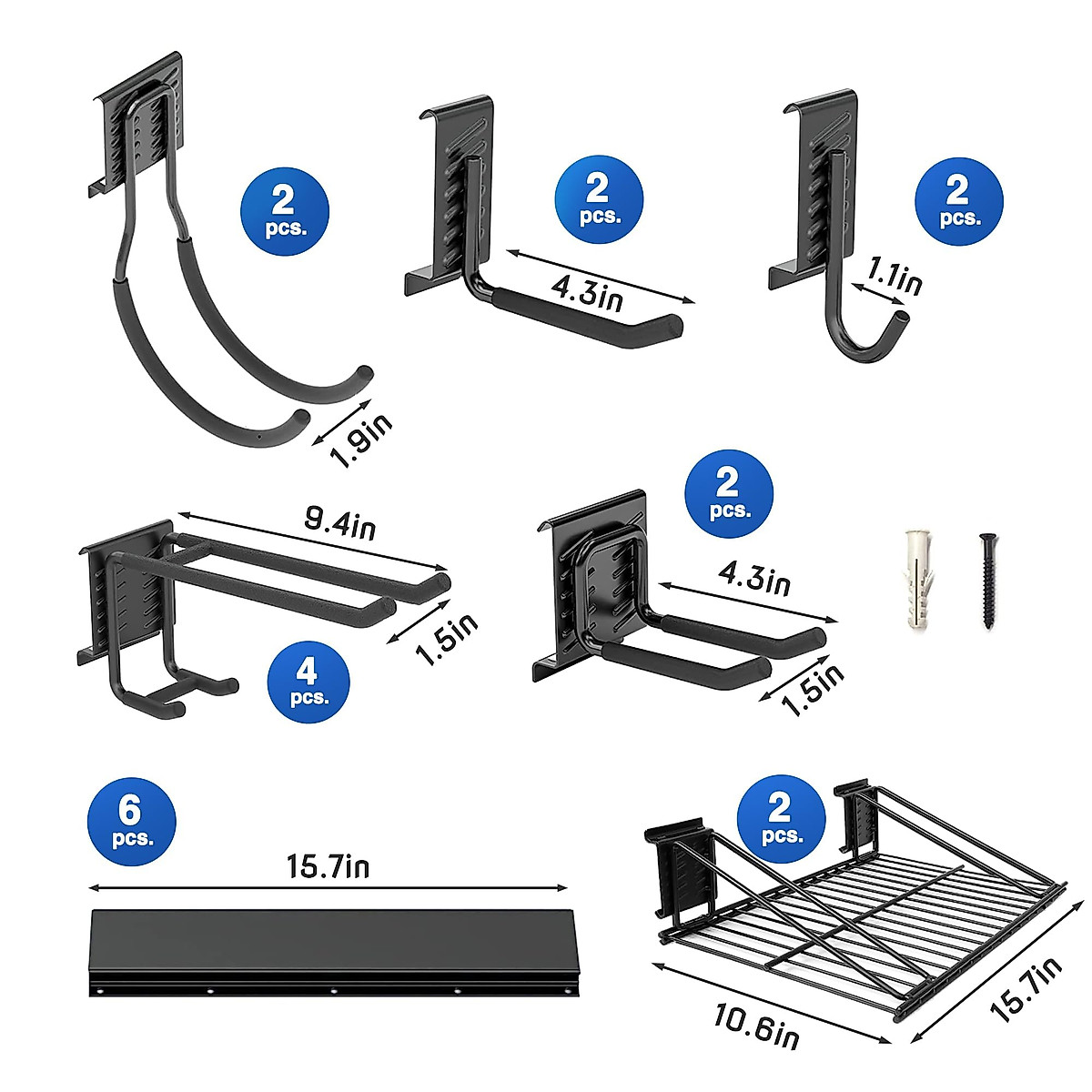 2 pcs.

1.9in

2 pcs.

4.3in

2 pcs.

1.1in

9.4in

1.5in

4 pcs.

2 pcs.

4.3in

1.5in

6 pcs.

15.7in

2 pcs.

10.6in

15.7in