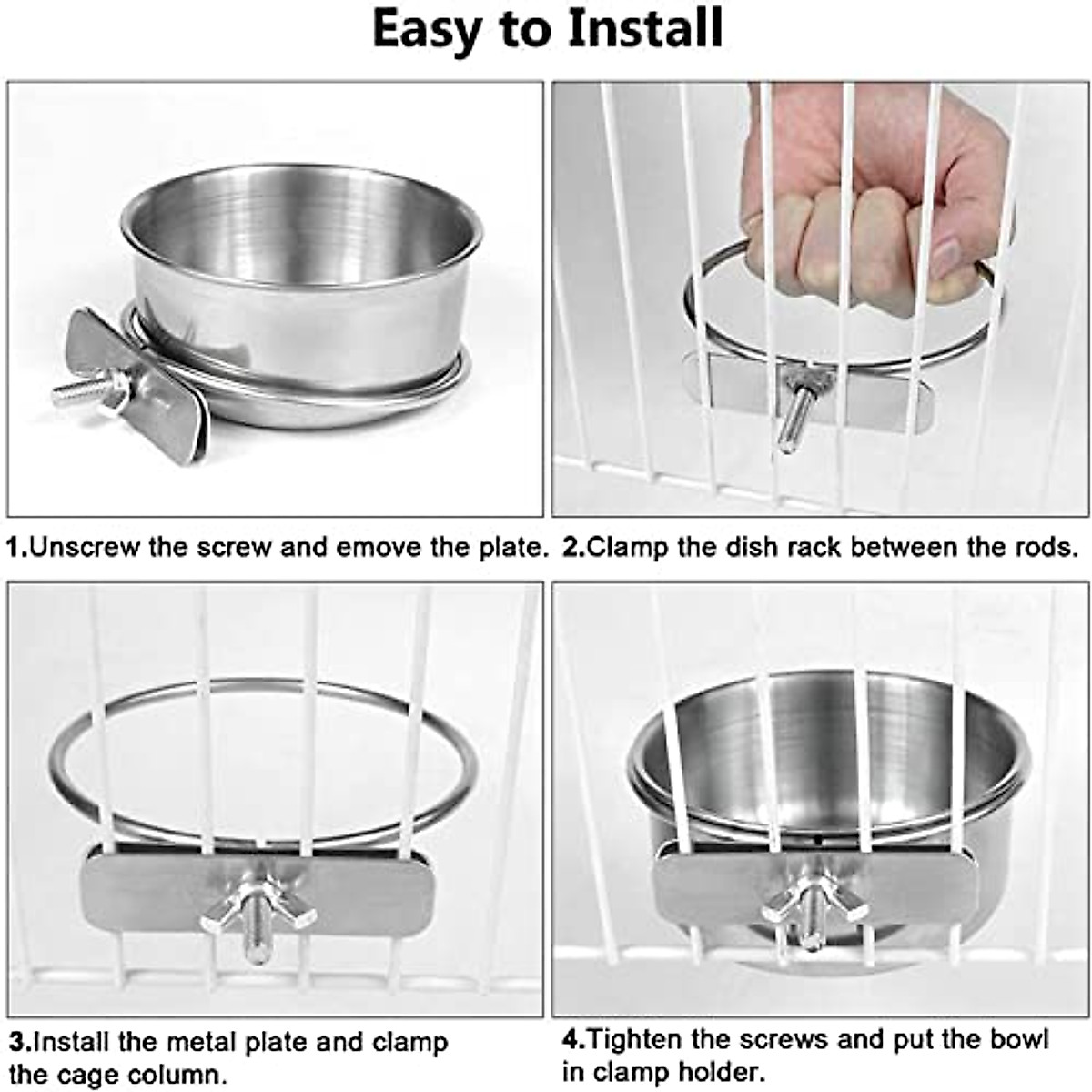 Easy to Install

1.Unscrew the screw and emove the plate.

2.Clamp the dish rack between the rods.

3.Install the metal plate and clamp the cage column.

4.Tighten the screws and put the bowl in clamp holder.