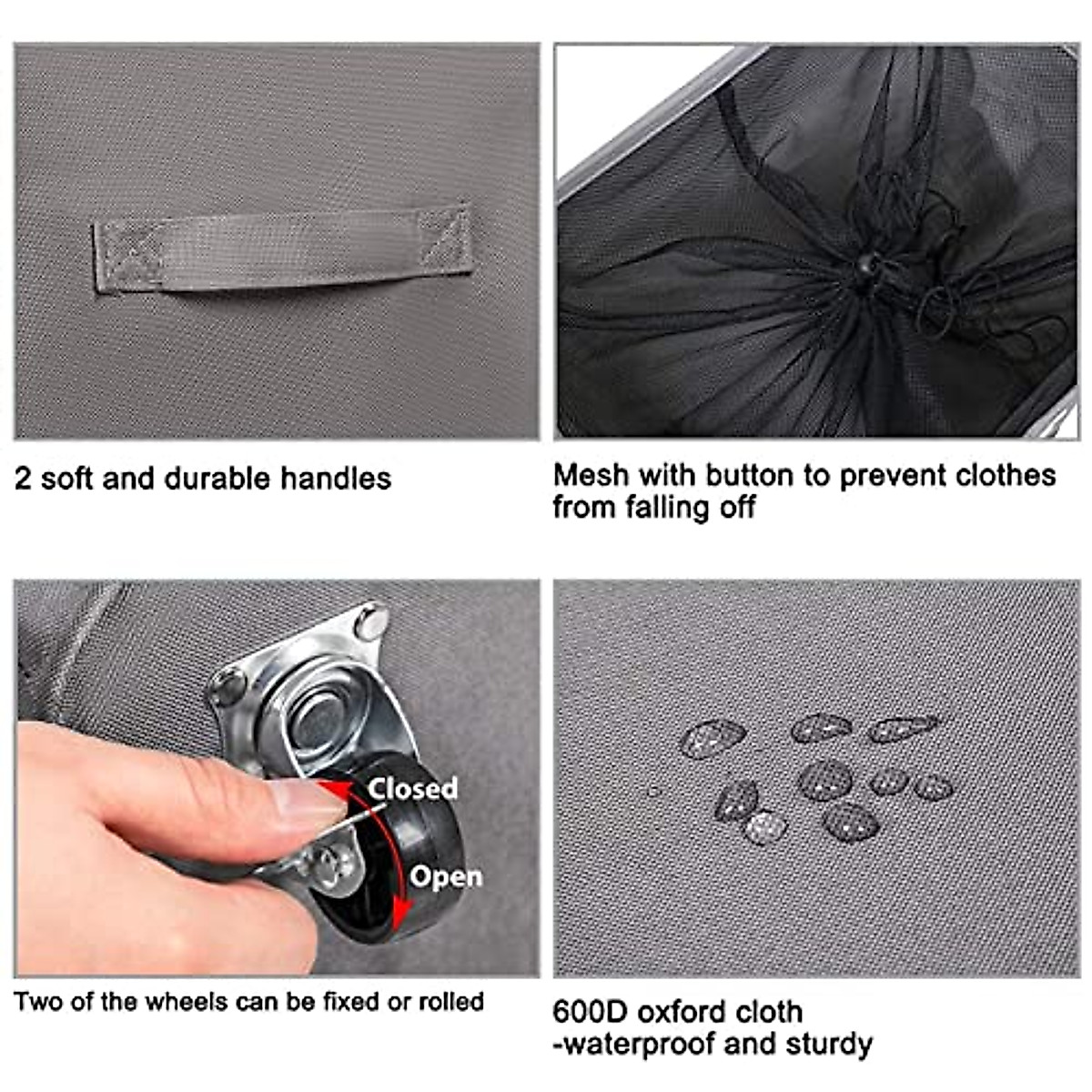 2 soft and durable handles

Mesh with button to prevent clothes from falling off

Closed

Open

Two of the wheels can be fixed or rolled

600D oxford cloth
-waterproof and sturdy