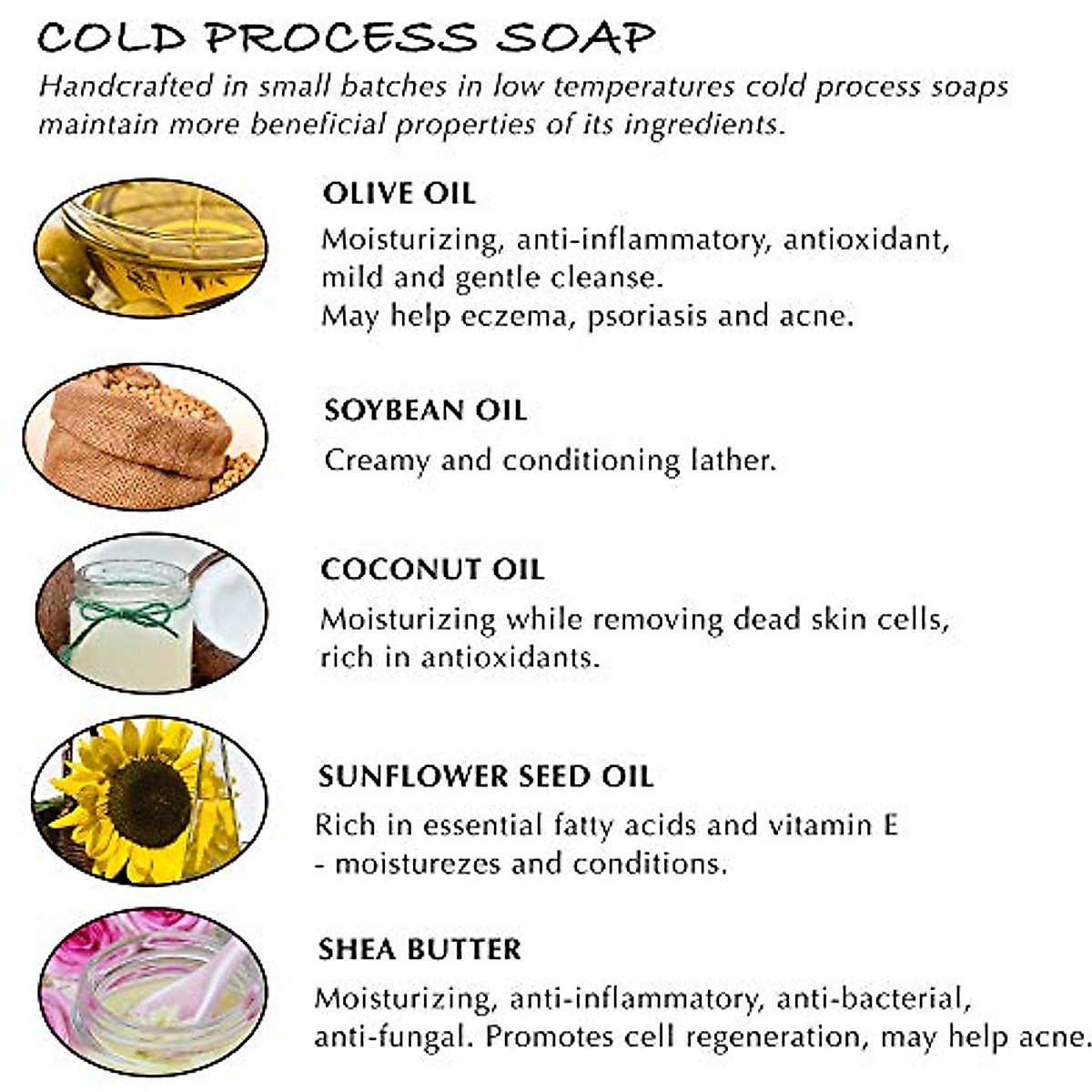 COLD PROCESS SOAP

Handcrafted in small batches in low temperatures cold process soaps maintain more beneficial properties of its ingredients.

OLIVE OIL

Moisturizing, anti-inflammatory, antioxidant, mild and gentle cleanse.
May help eczema, psoriasis and acne.

SOYBEAN OIL

Creamy and conditioning lather.

COCONUT OIL

Moisturizing while removing dead skin cells, rich in antioxidants.

SUNFLOWER SEED OIL

Rich in essential fatty acids and vitamin E - moisturezes and conditions.

SHEA BUTTER

Moisturizing, anti-inflammatory, anti-bacterial, anti-fungal. Promotes cell regeneration, may help acne.