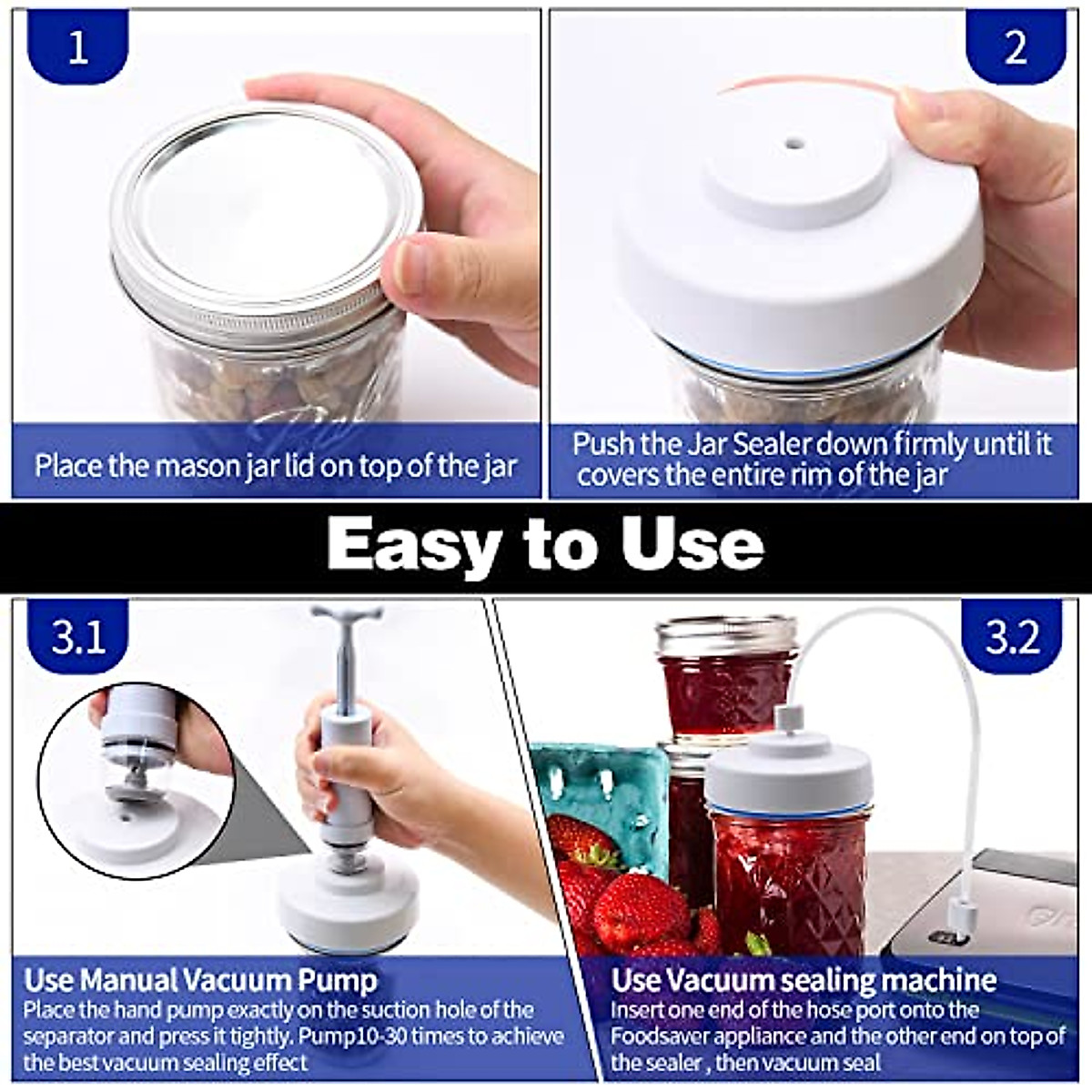 1

Place the mason jar lid on top of the jar

2

Push the Jar Sealer down firmly until it covers the entire rim of the jar

Easy to Use

3.1

Use Manual Vacuum Pump

Place the hand pump exactly on the suction hole of the separator and press it tightly. Pump10-30 times to achieve the best vacuum sealing effect

3.2

Use Vacuum sealing machine

Insert one end of the hose port onto the Foodsaver appliance and the other end on top of the sealer , then vacuum seal