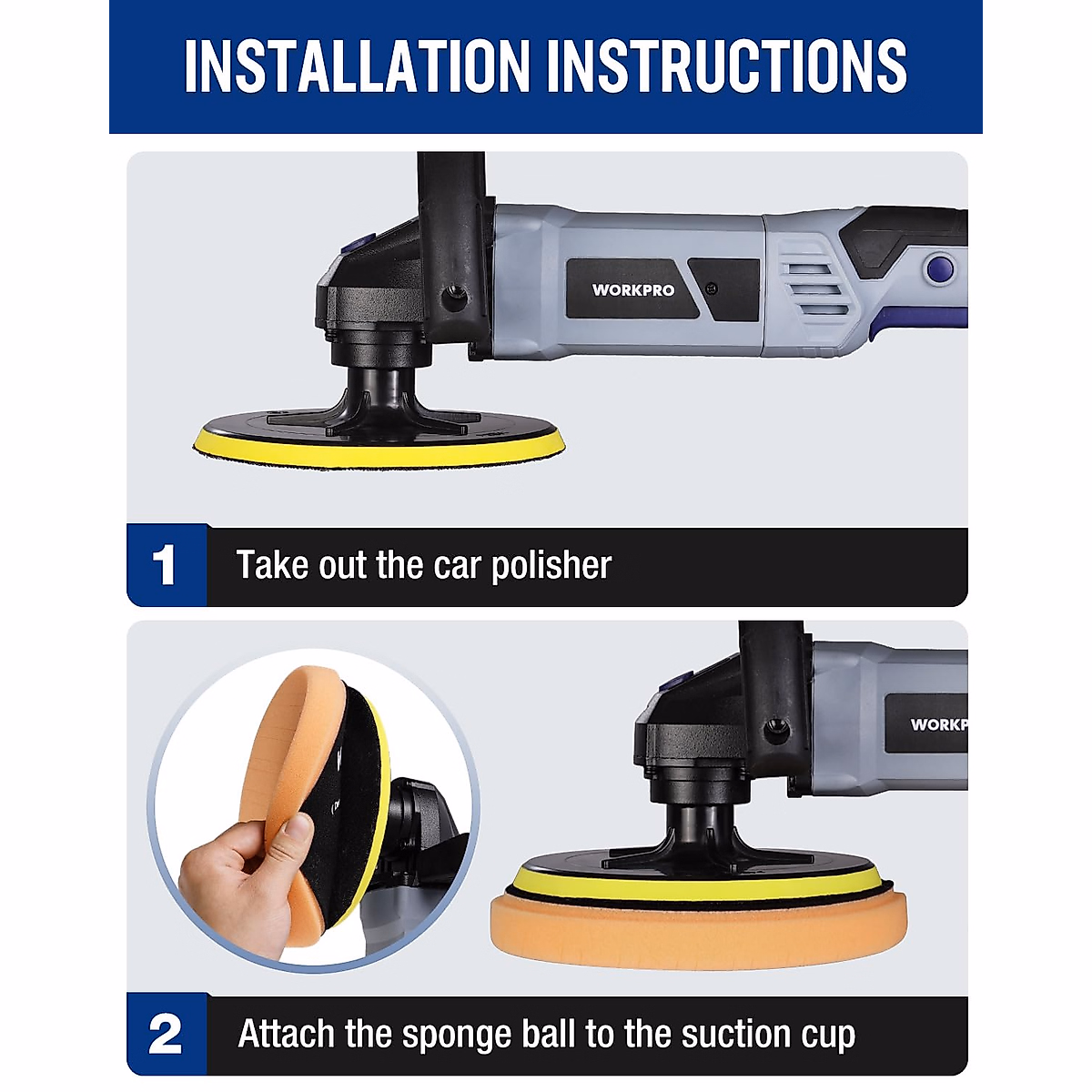 INSTALLATION INSTRUCTIONS

WORKPRO

1 Take out the car polisher

WORKP

2 Attach the sponge ball to the suction cup