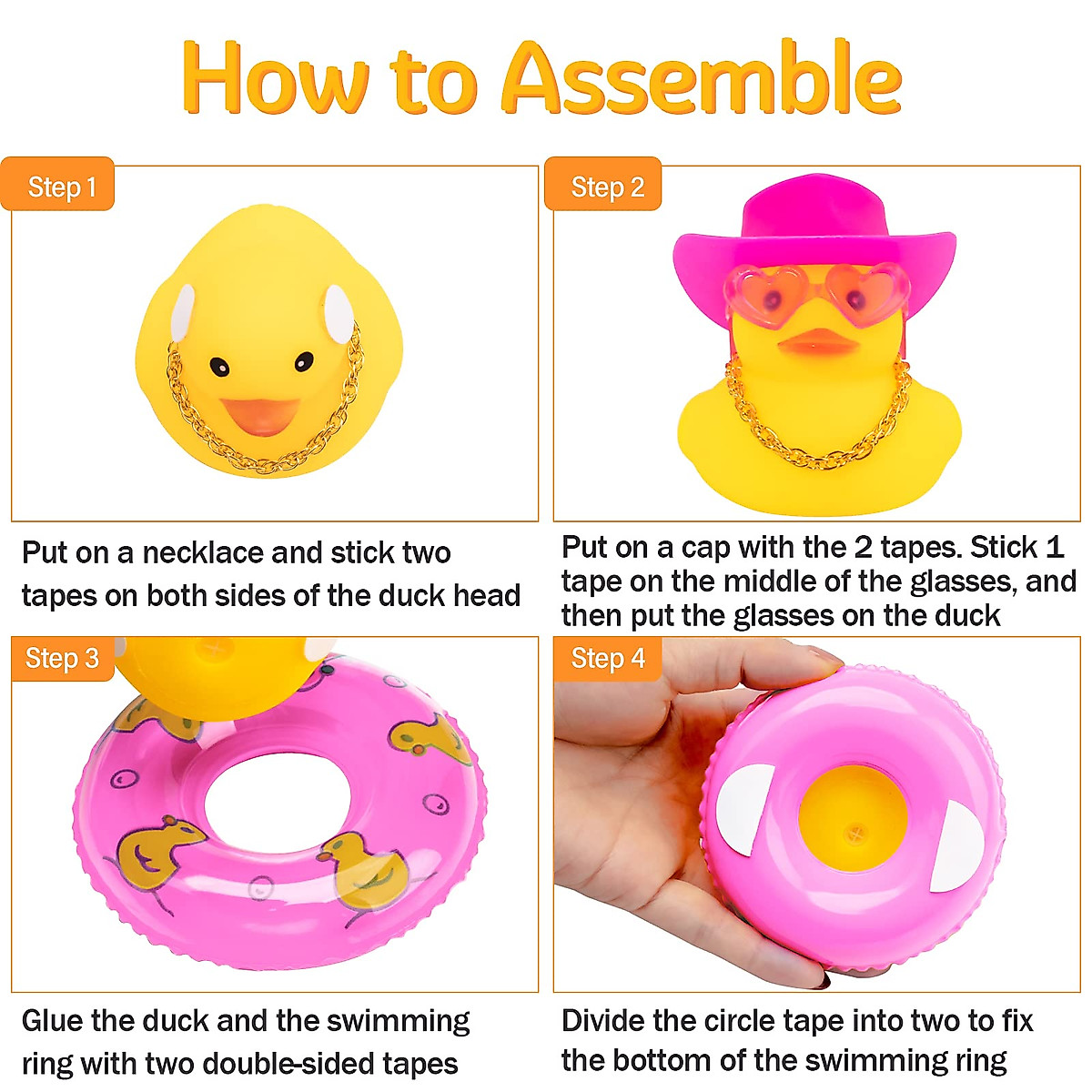 How to Assemble

Step 1

Put on a necklace and stick two tapes on both sides of the duck head

Step 2

Put on a cap with the 2 tapes. Stick 1 tape on the middle of the glasses, and then put the glasses on the duck

Step 3

Glue the duck and the swimming ring with two double-sided tapes

Step 4

Divide the circle tape into two to fix the bottom of the swimming ring