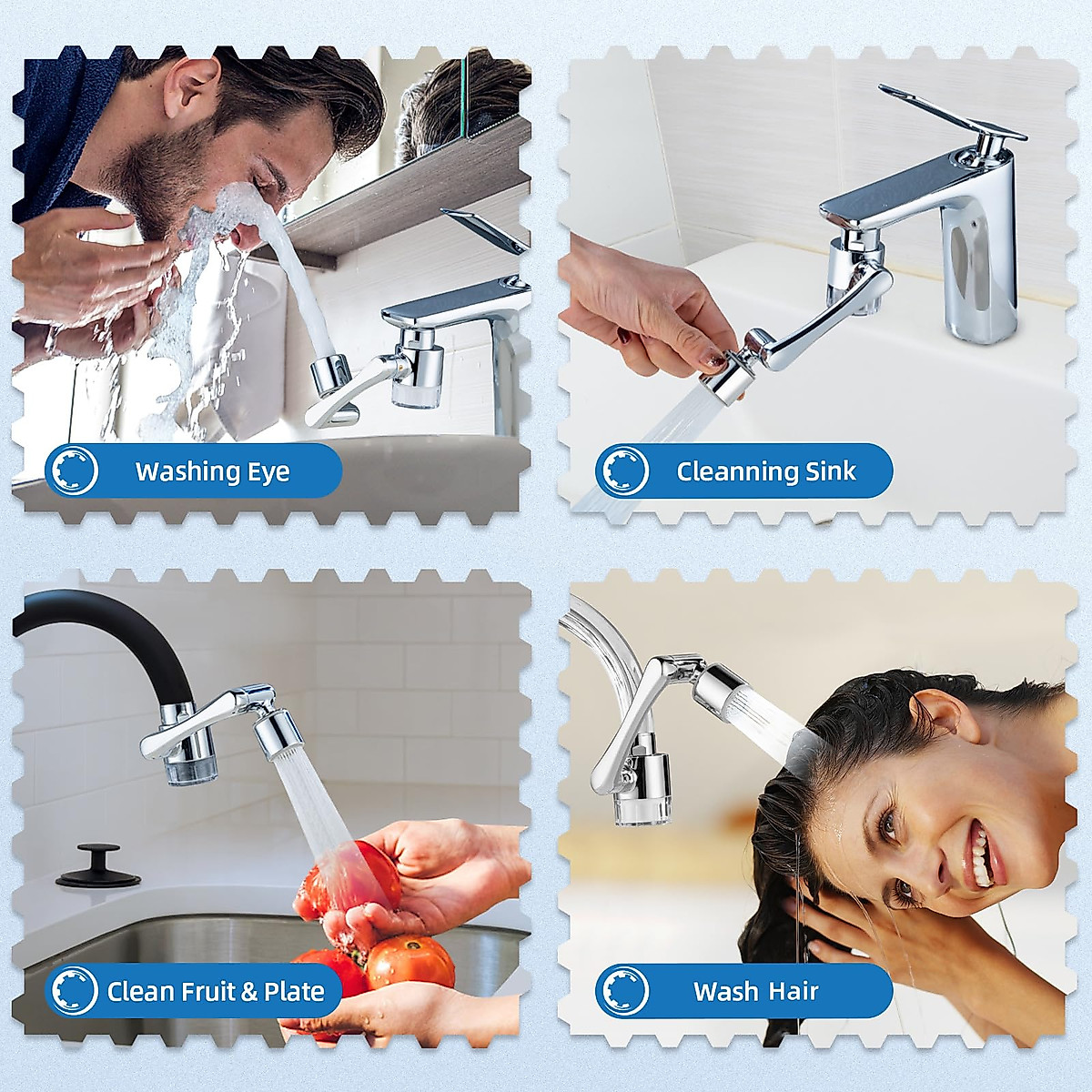 Washing Eye

Cleanning Sink

Clean Fruit & Plate

Wash Hair