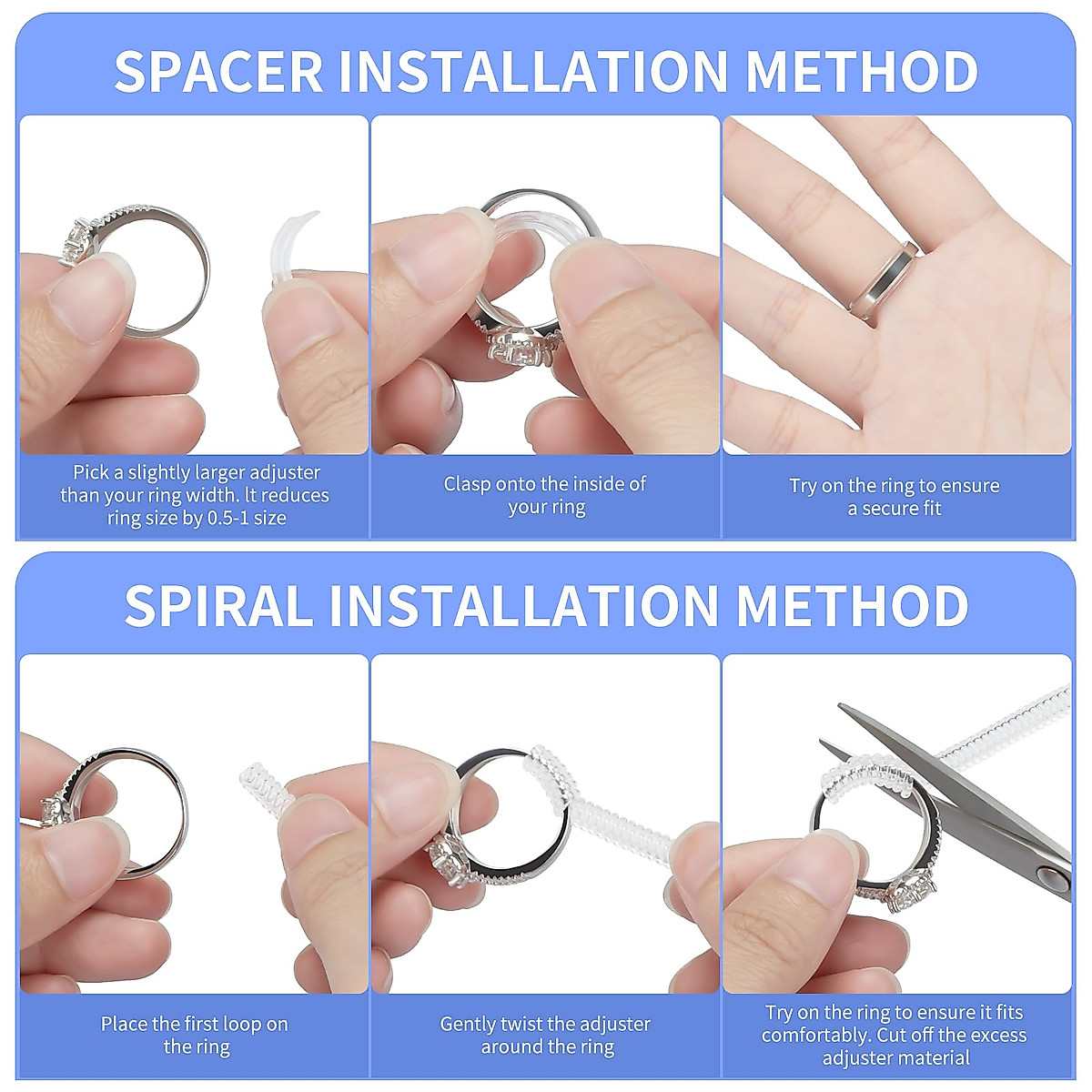 SPACER INSTALLATION METHOD

Pick a slightly larger adjuster than your ring width. lt reduces ring size by 0.5-1 size

Clasp onto the inside of your ring

Try on the ring to ensure a secure fit

SPIRAL INSTALLATION METHOD

Place the first loop on the ring

Gently twist the adjuster around the ring

Try on the ring to ensure it fits comfortably. Cut off the excess adjuster material