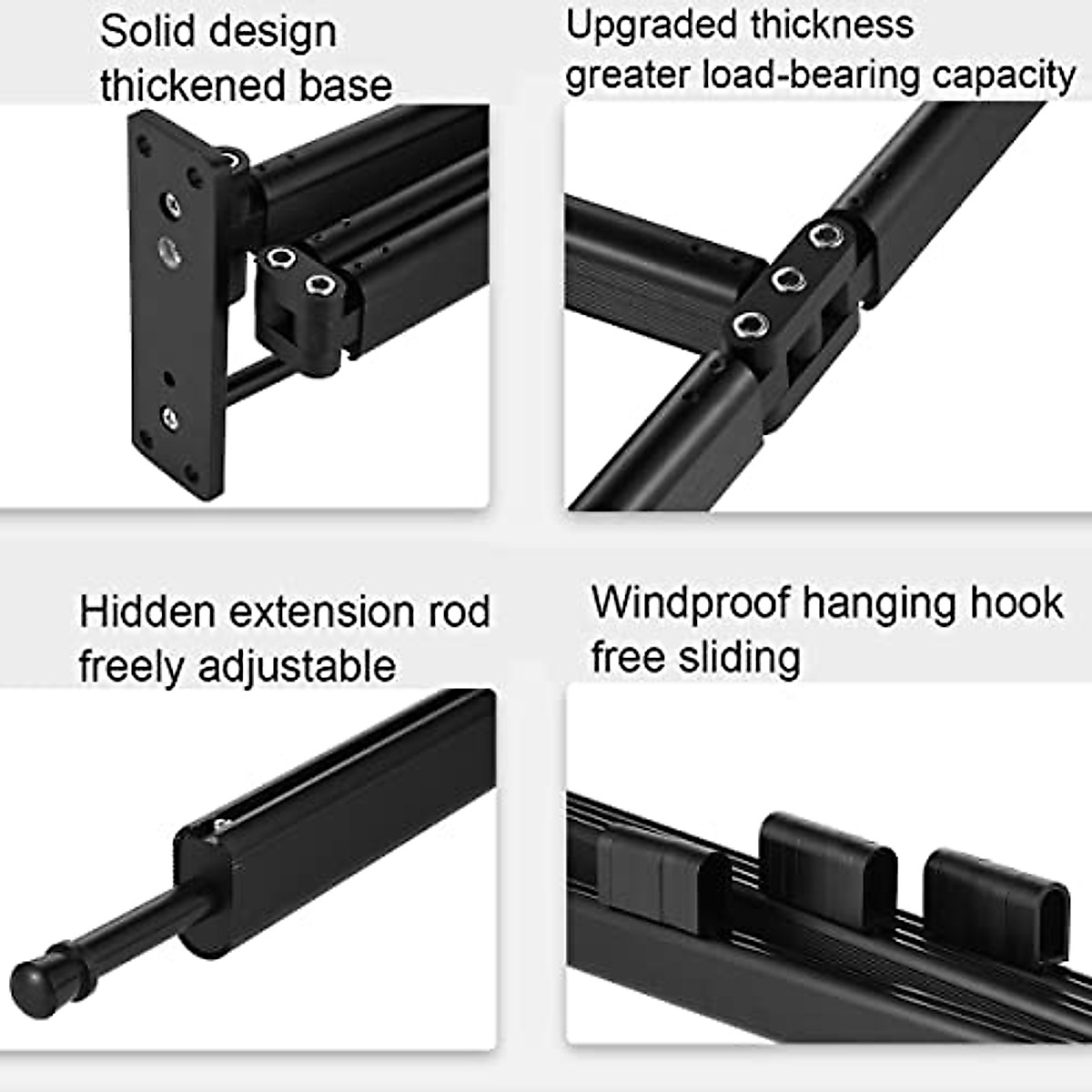 Solid design
thickened base

Upgraded thickness
greater load-bearing capacity

Hidden extension rod
freely adjustable

Windproof hanging hook
free sliding