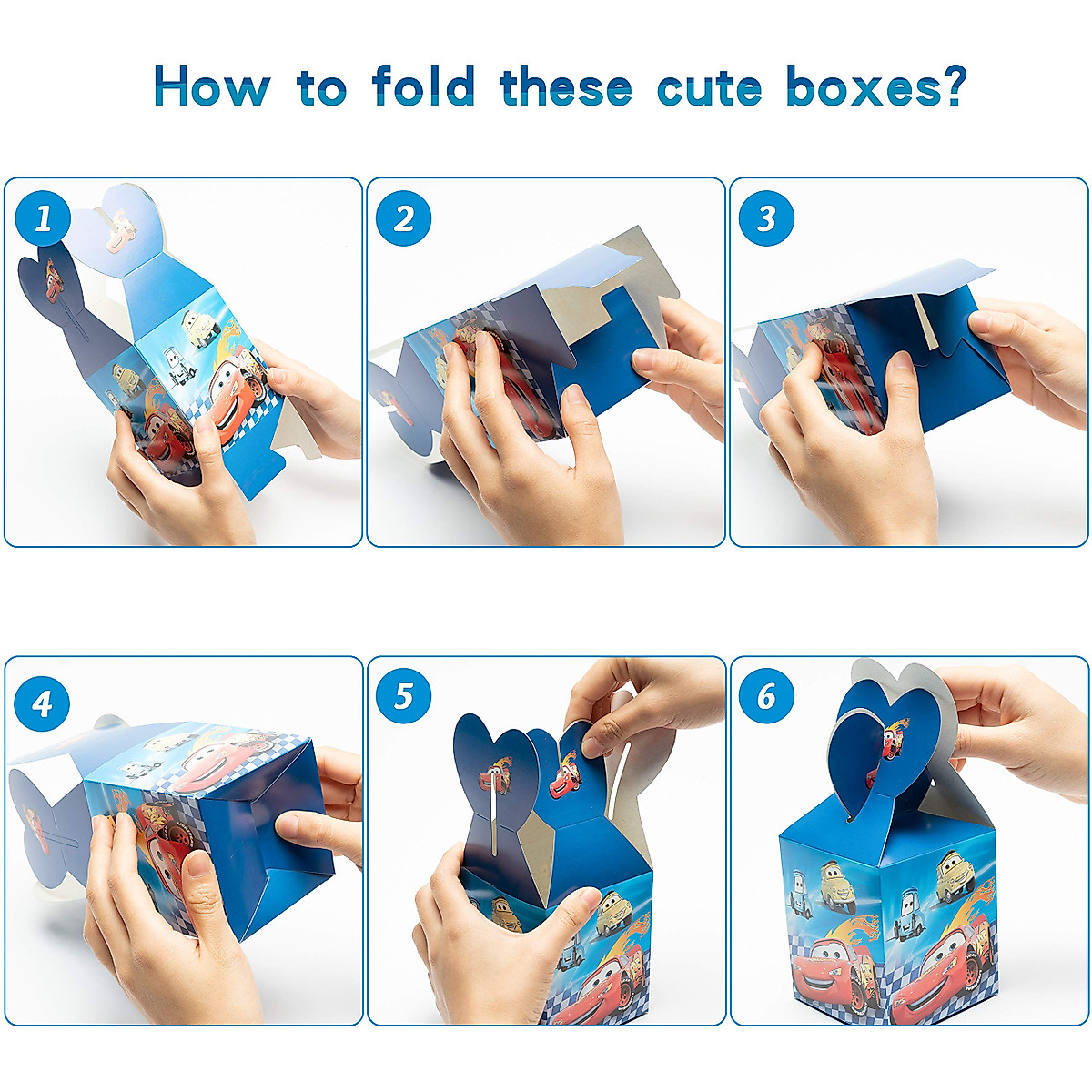 How to fold these cute boxes?

1

2

3

4

5

6