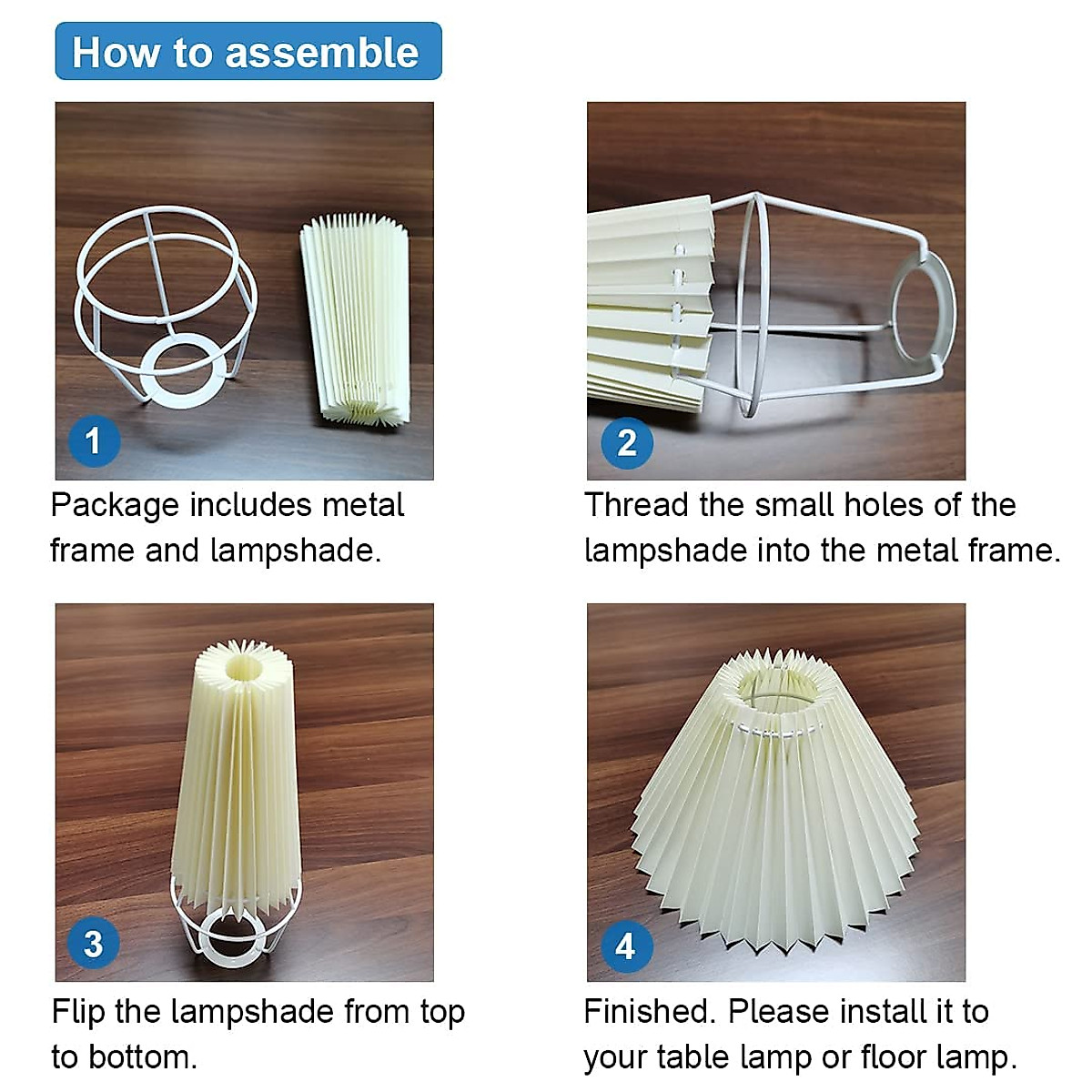 How to assemble

1

Package includes metal frame and lampshade.

2

Thread the small holes of the lampshade into the metal frame.

3

Flip the lampshade from top to bottom.

4

Finished. Please install it to your table lamp or floor lamp.