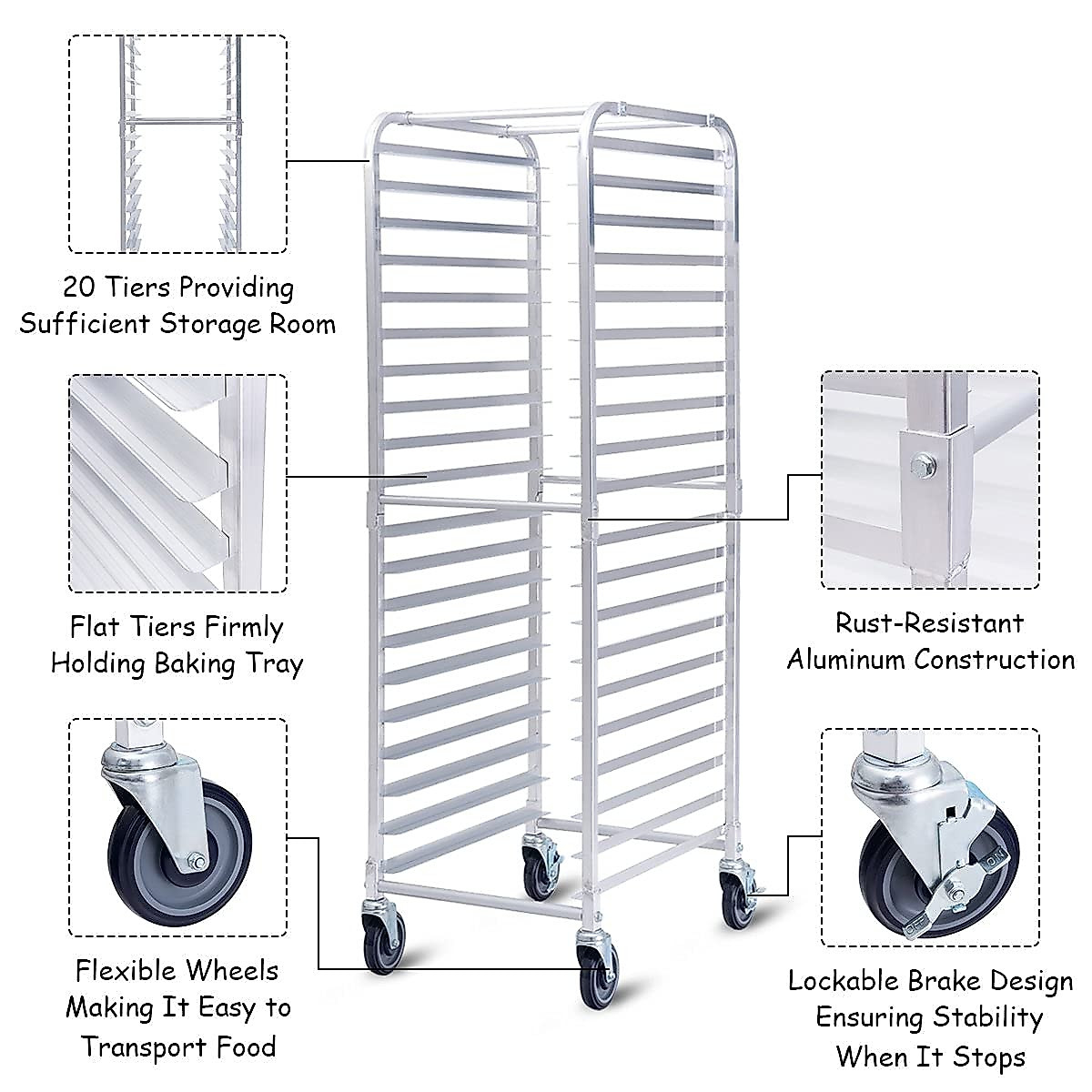 20 Tiers Providing Sufficient Storage Room

Flat Tiers Firmly Holding Baking Tray

Flexible Wheels Making It Easy to Transport Food

Rust-Resistant Aluminum Construction

Lockable Brake Design Ensuring Stability When It Stops