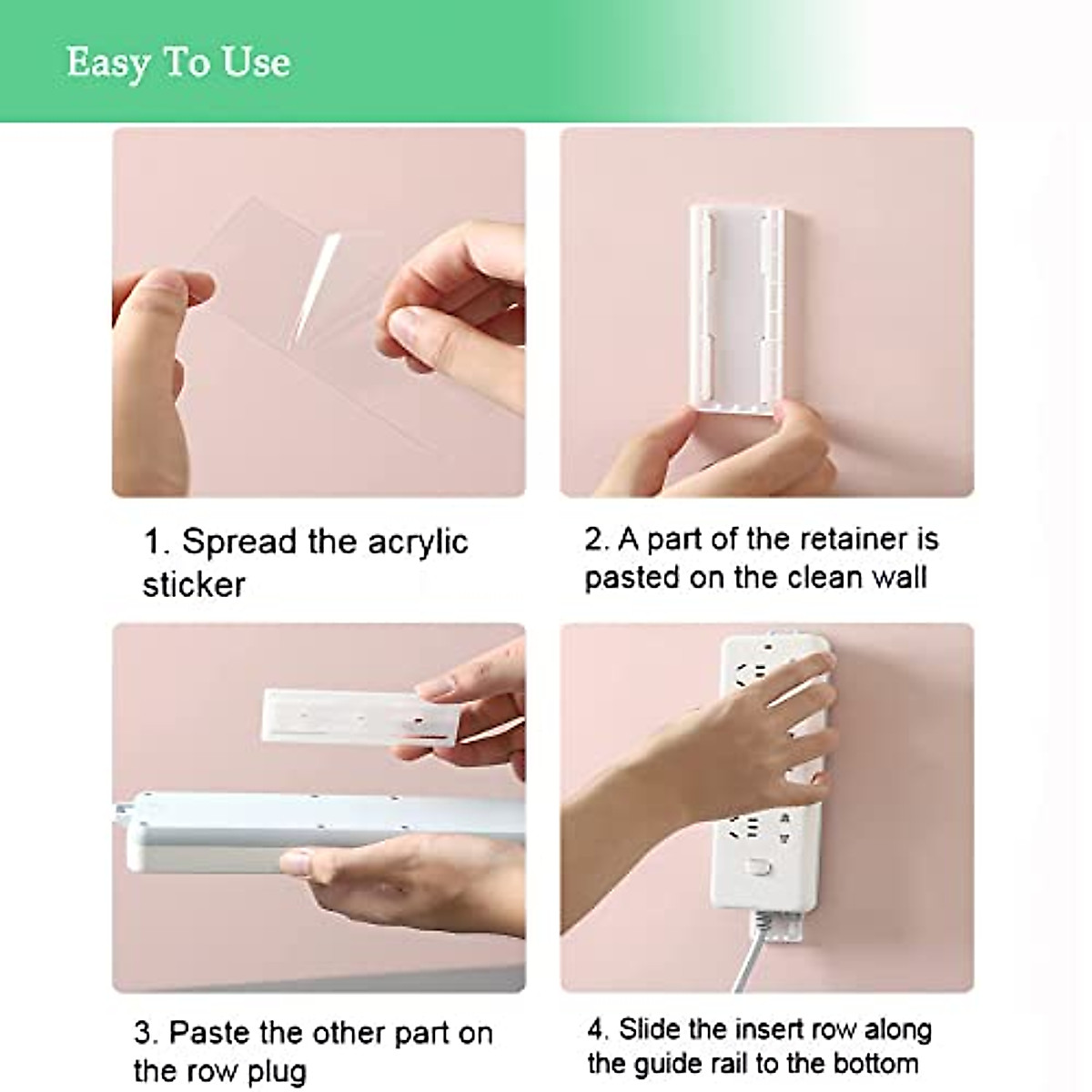 Easy To Use

1. Spread the acrylic sticker

2. A part of the retainer is pasted on the clean wall

3. Paste the other part on the row plug

4. Slide the insert row along the guide rail to the bottom