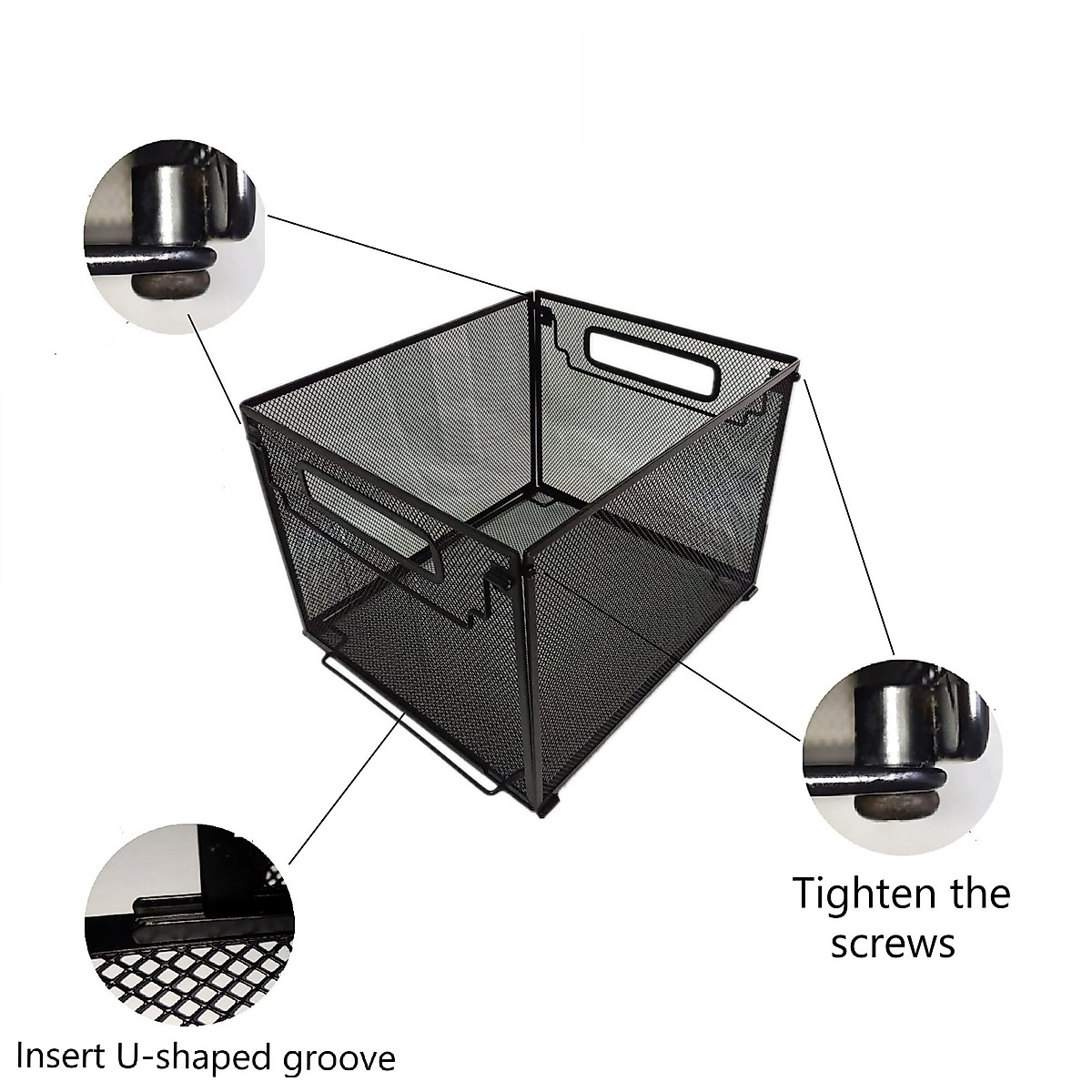 Tighten the screws

Insert U-shaped groove