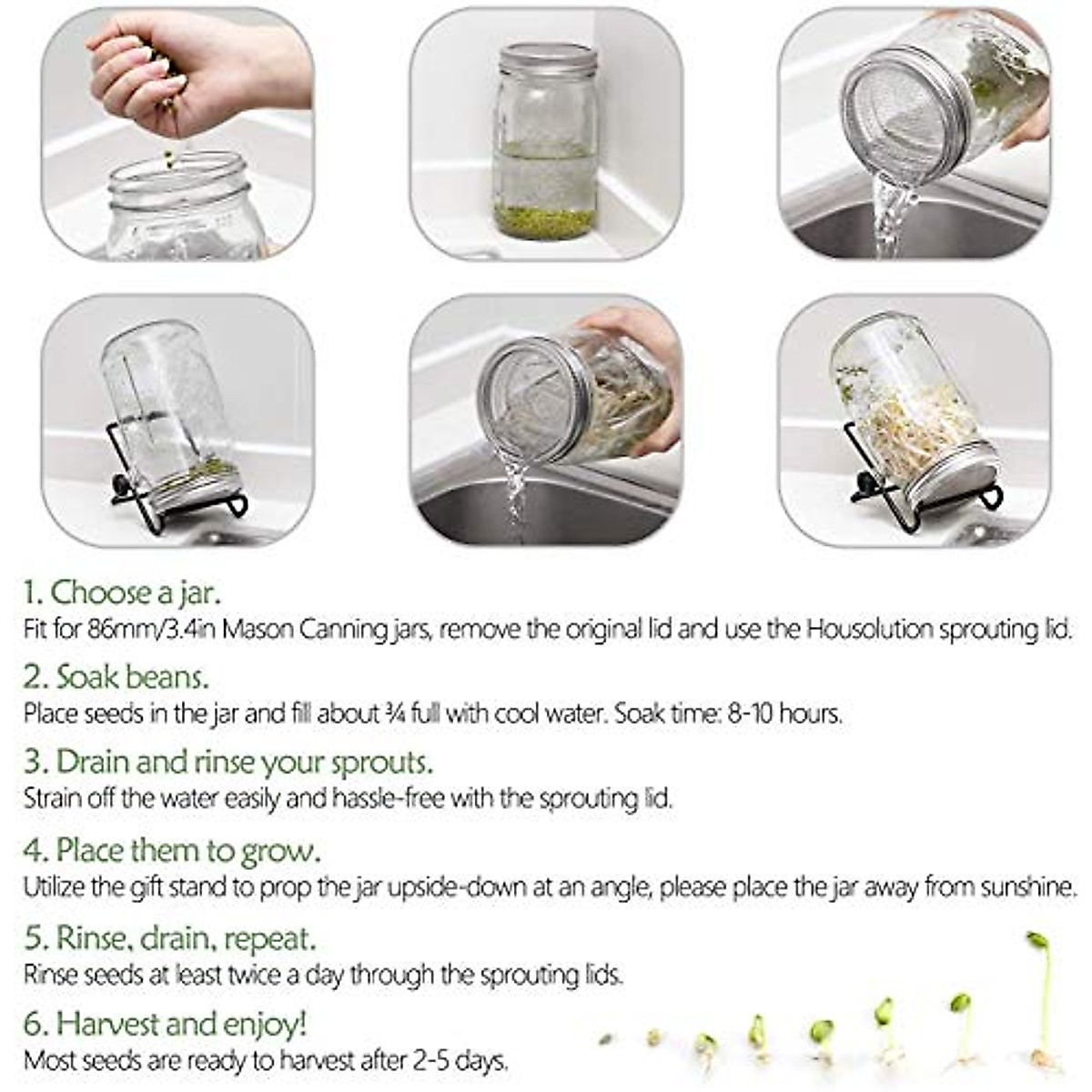 1. Choose a jar.
Fit for 86mm/3.4in Mason Canning jars, remove the original lid and use the Housolution sprouting lid.

2. Soak beans.
Place seeds in the jar and fill about ¾ full with cool water. Soak time: 8-10 hours.

3. Drain and rinse your sprouts.
Strain off the water easily and hassle-free with the sprouting lid.

4. Place them to grow.
Utilize the gift stand to prop the jar upside-down at an angle, please place the jar away from sunshine.

5. Rinse, drain, repeat.
Rinse seeds at least twice a day through the sprouting lids.

6. Harvest and enjoy!
Most seeds are ready to harvest after 2-5 days.