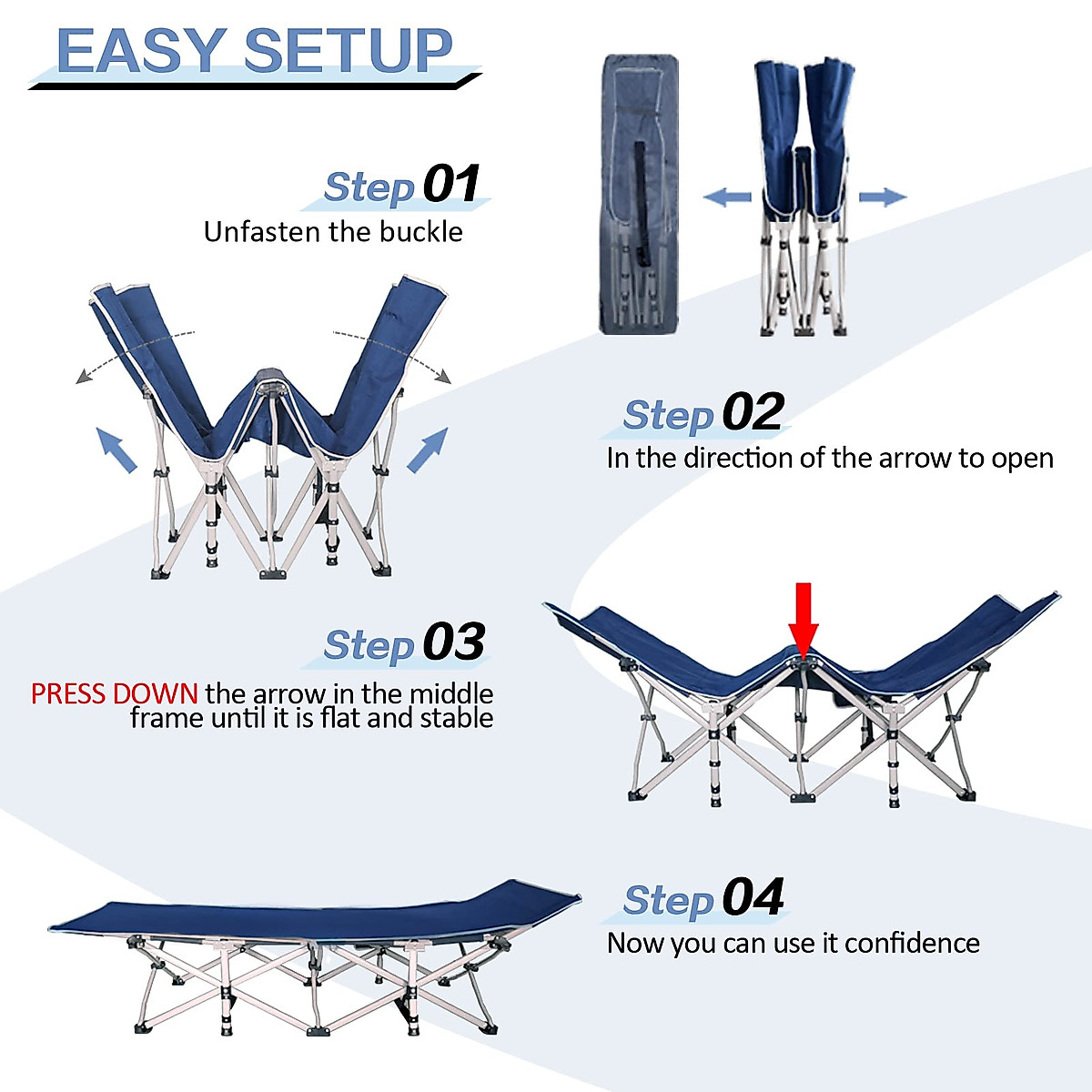 EASY SETUP

Step 01
Unfasten the buckle

Step 02
In the direction of the arrow to open

Step 03
PRESS DOWN the arrow in the middle frame until it is flat and stable

Step 04
Now you can use it confidence