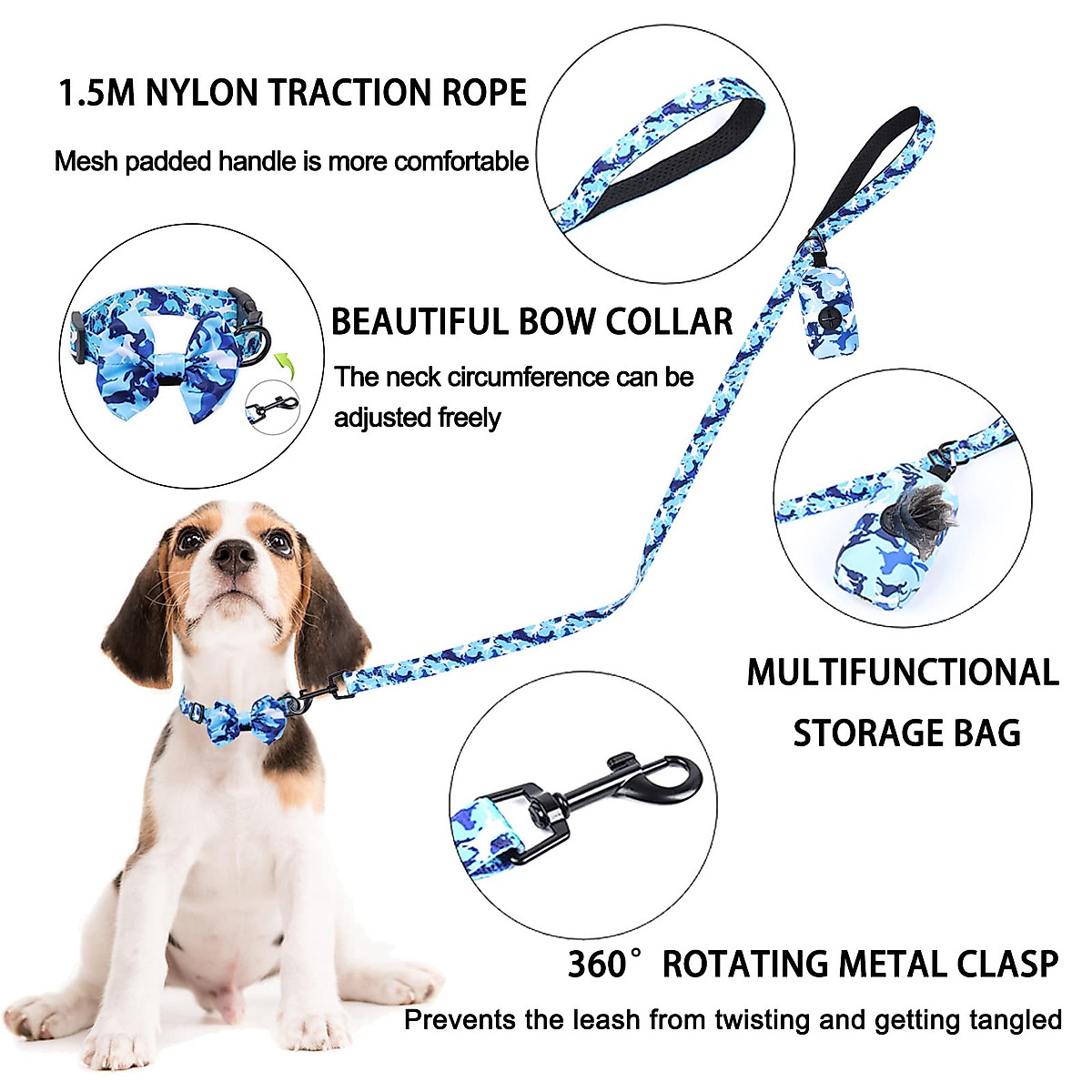 1.5M NYLON TRACTION ROPE

Mesh padded handle is more comfortable

BEAUTIFUL BOW COLLAR

The neck circumference can be adjusted freely

MULTIFUNCTIONAL STORAGE BAG

360° ROTATING METAL CLASP

Prevents the leash from twisting and getting tangled