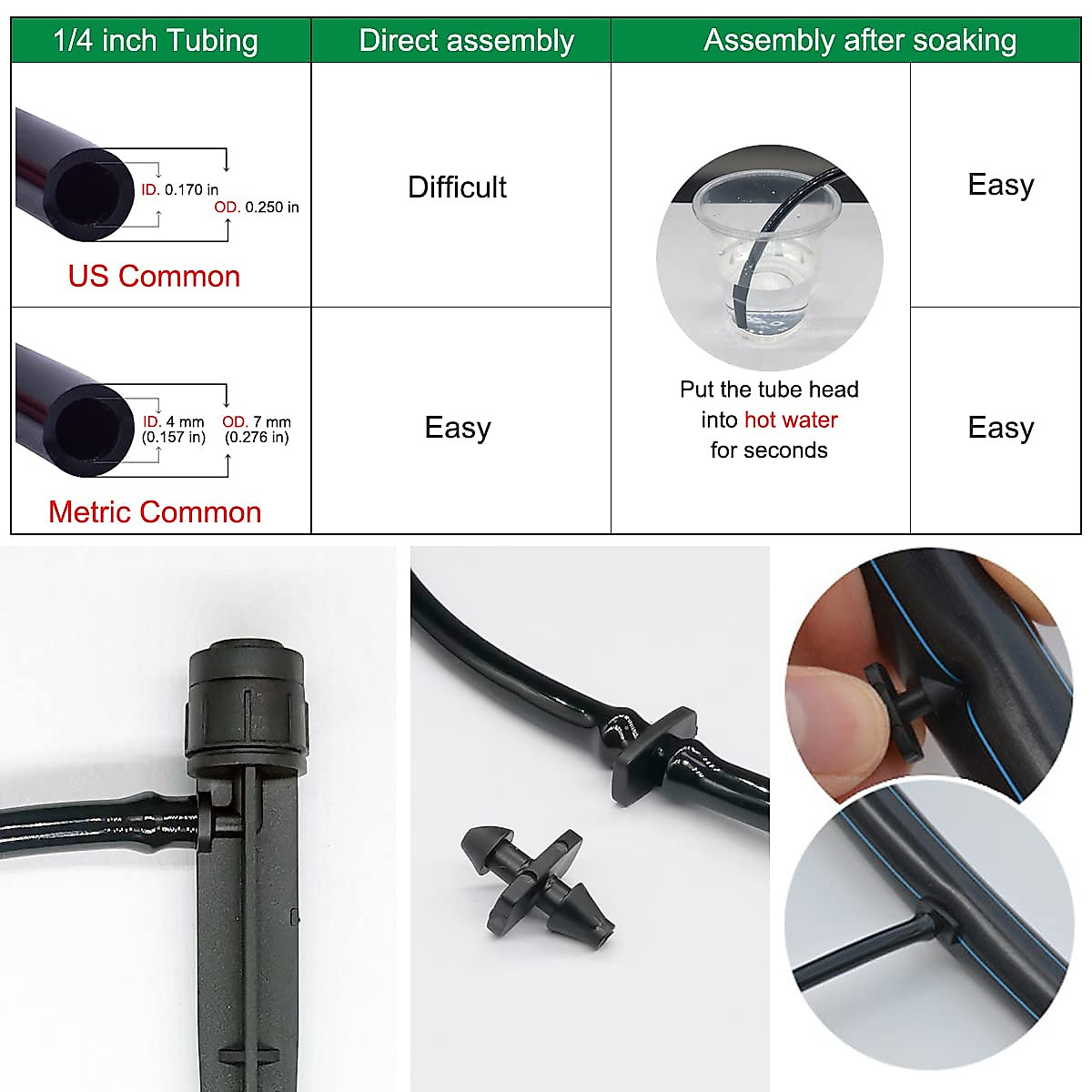 | 1/4 inch Tubing | Direct assembly | Assembly after soaking | |
|---|---|---|---|
| ID. 0.170 in OD. 0.250 in US Common | Difficult | Put the tube head into hot water for seconds | Easy |
| ID. 4 mm (0.157 in) OD. 7 mm (0.276 in) Metric Common | Easy | | Easy |