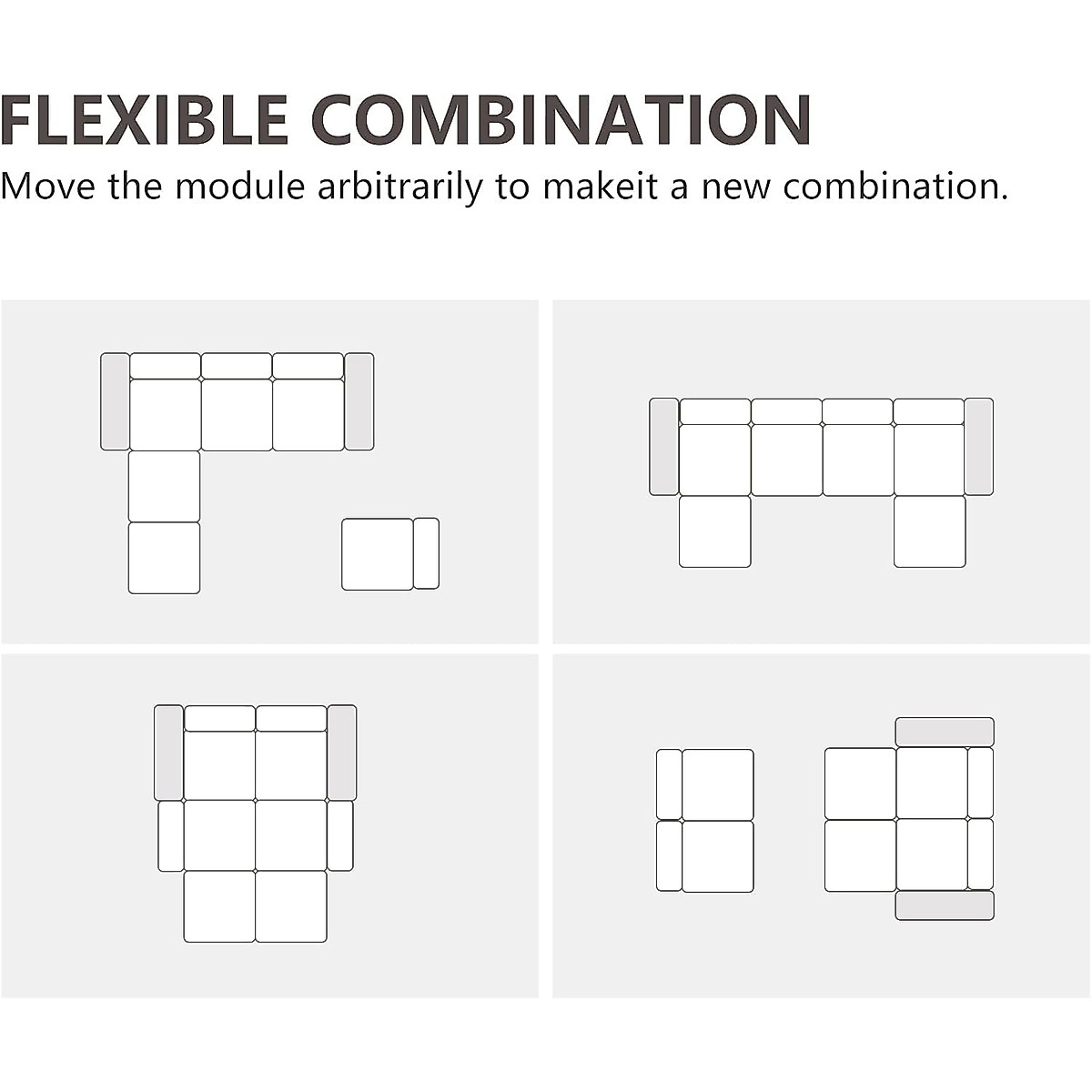 FLEXIBLE COMBINATION

Move the module arbitrarily to makeit a new combination.