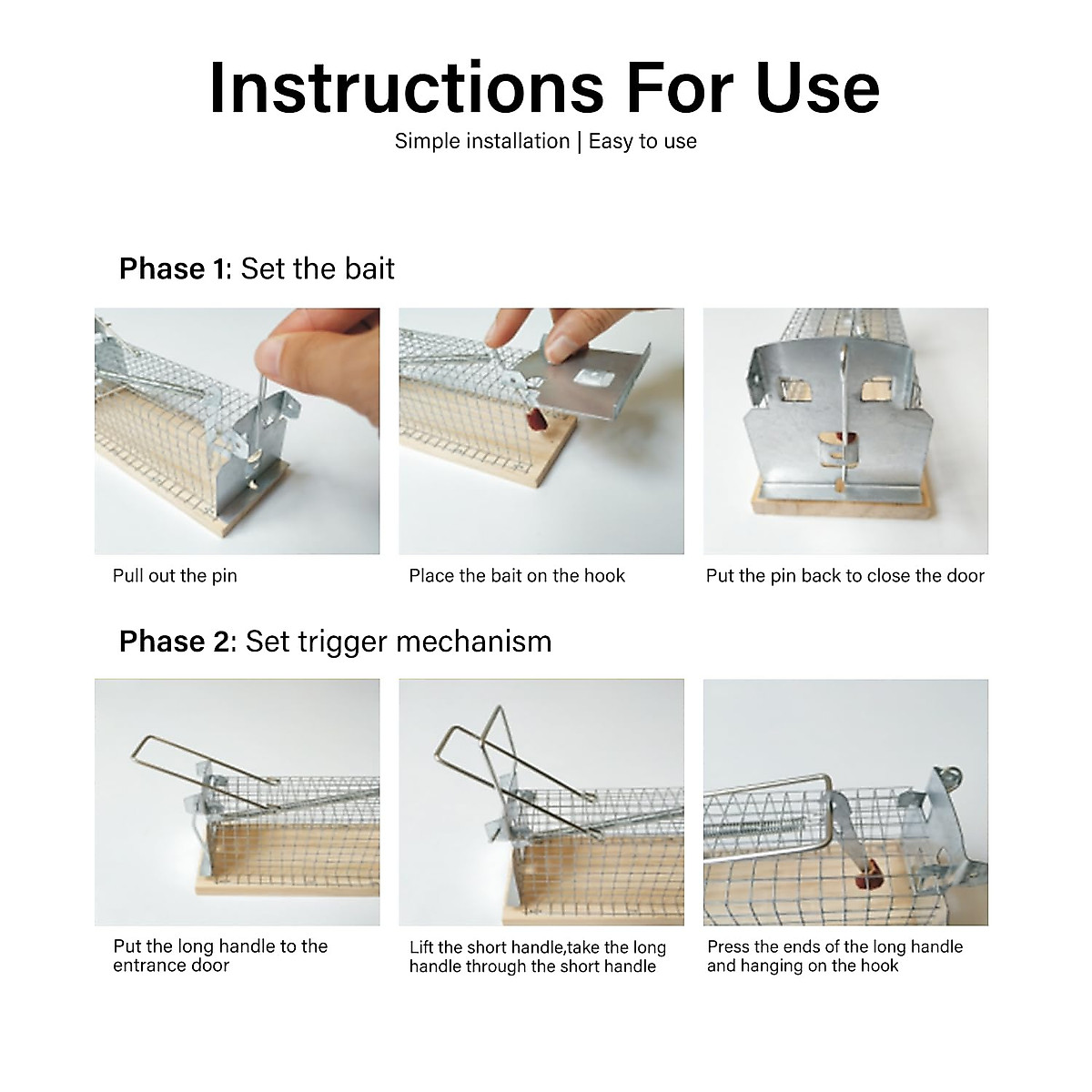 Instructions For Use

Simple installation | Easy to use

Phase 1: Set the bait

Pull out the pin

Place the bait on the hook

Put the pin back to close the door

Phase 2: Set trigger mechanism

Put the long handle to the entrance door

Lift the short handle,take the long handle through the short handle

Press the ends of the long handle and hanging on the hook