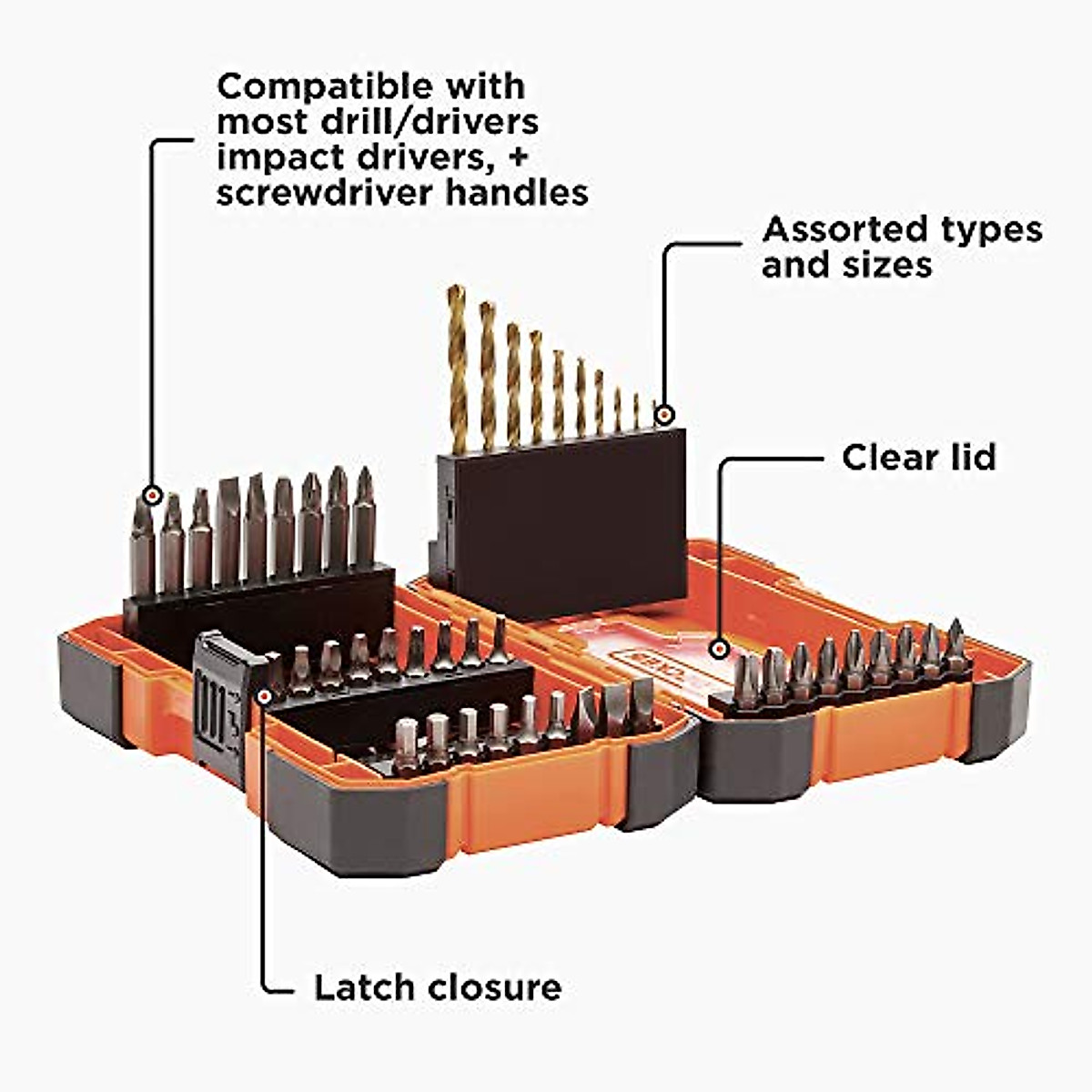 Compatible with most drill/drivers impact drivers, + screwdriver handles

Assorted types and sizes

Clear lid

Latch closure