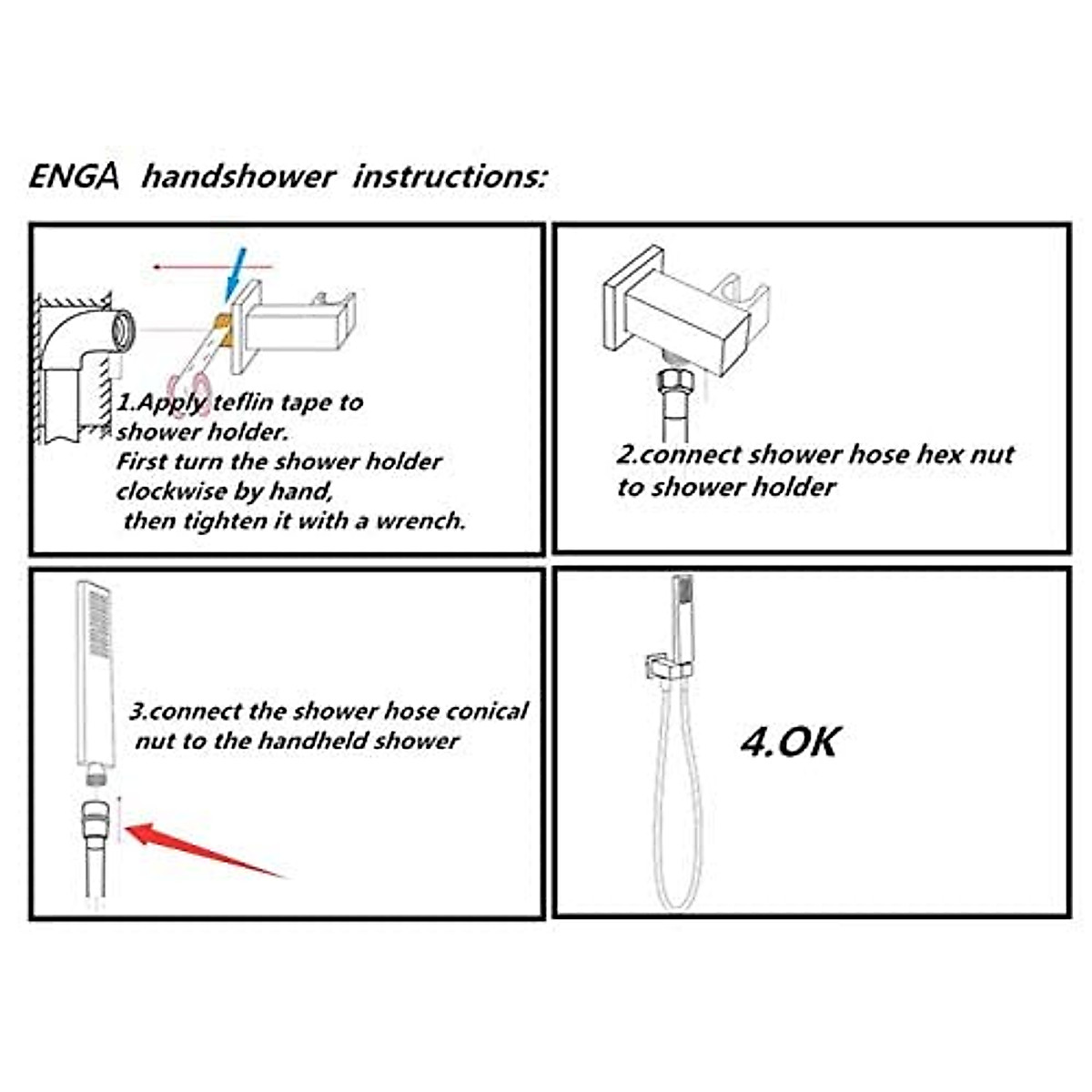 ENGA handshower instructions:

1.Apply teflin tape to shower holder.
First turn the shower holder clockwise by hand,
then tighten it with a wrench.

2.connect shower hose hex nut to shower holder

3.connect the shower hose conical nut to the handheld shower

4.OK