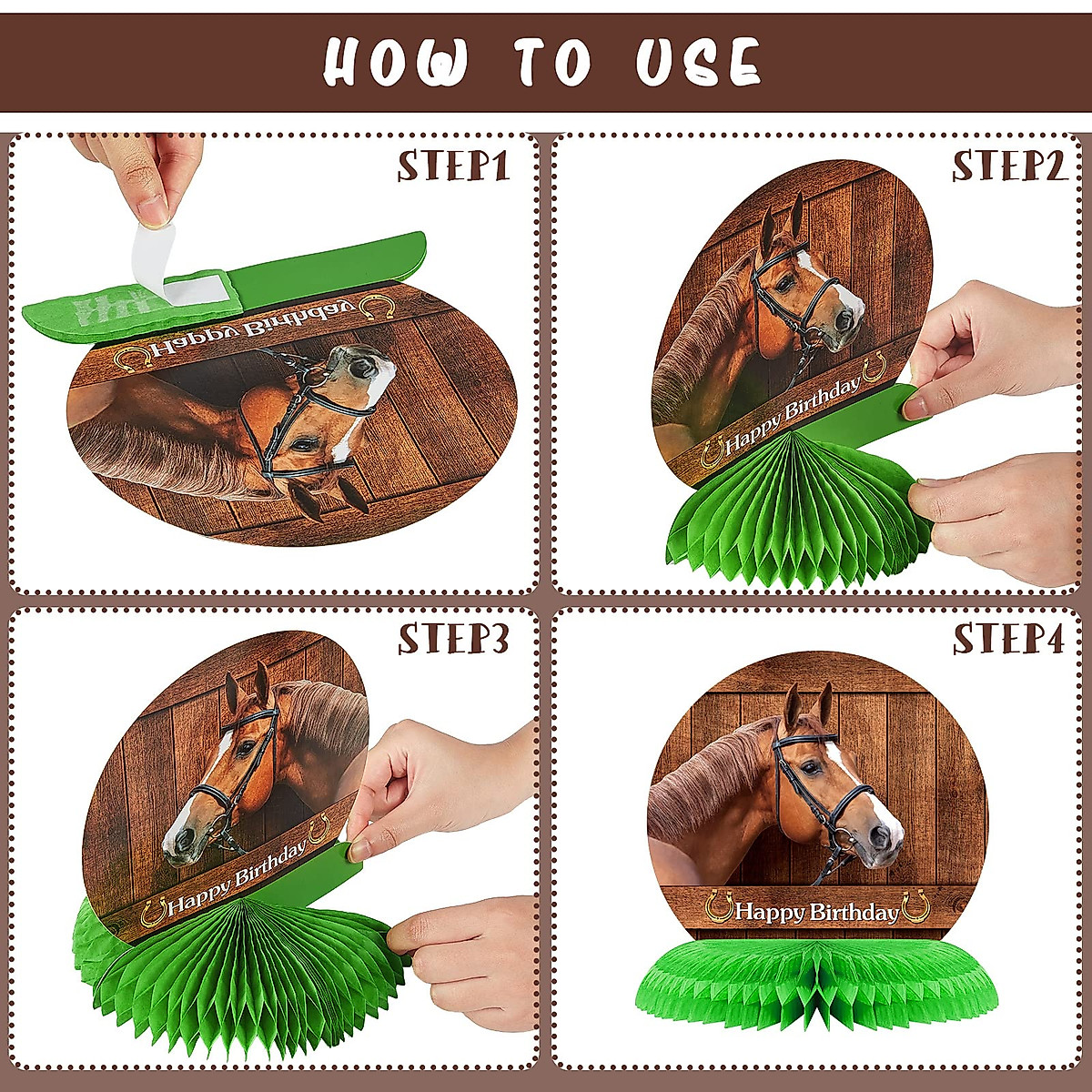 HOW TO USE

STEP1

Happy Birthday

STEP2

Happy Birthday

STEP3

Happy Birthday

STEP4

Happy Birthday