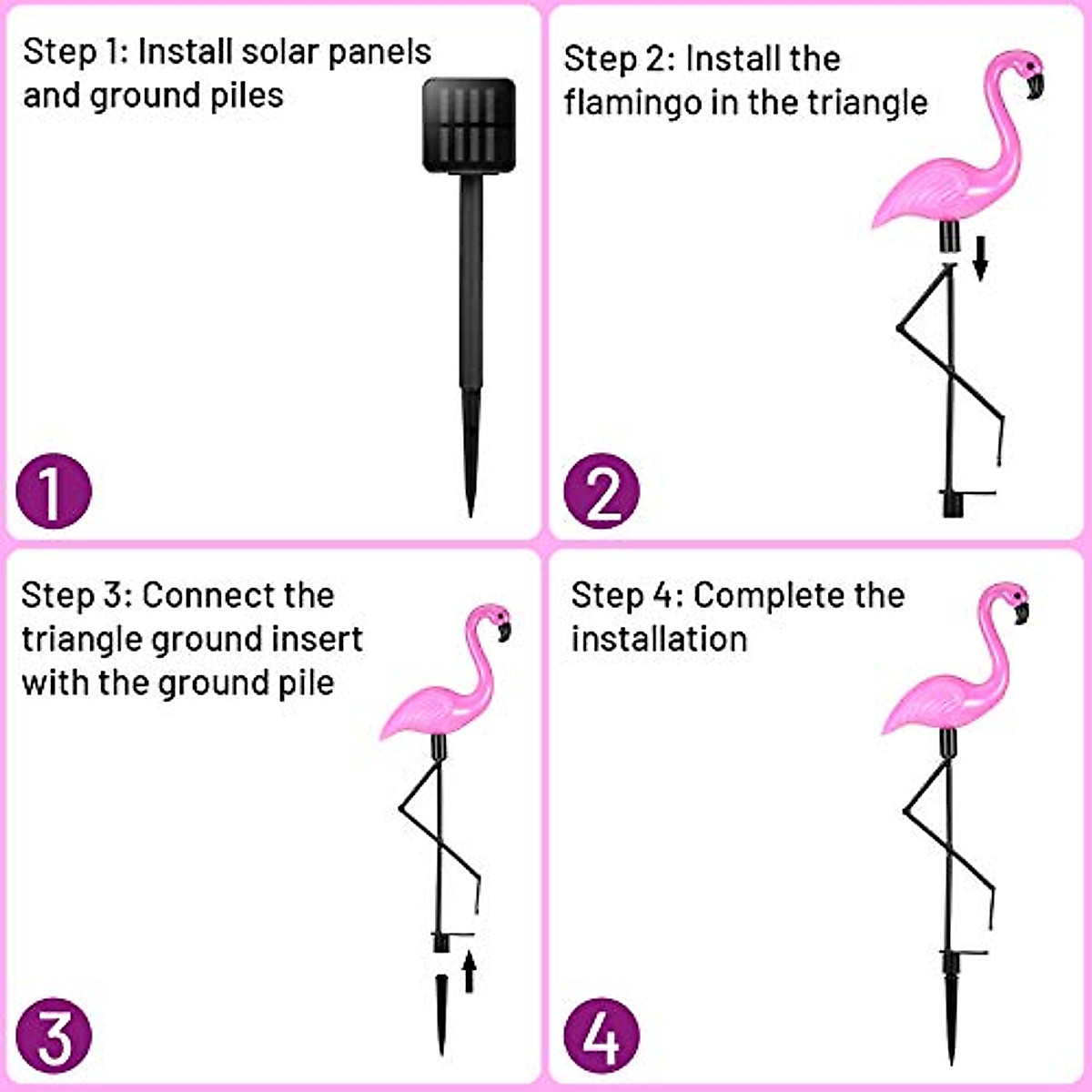 Step 1: Install solar panels and ground piles

1

Step 2: Install the flamingo in the triangle

2

Step 3: Connect the triangle ground insert with the ground pile

3

Step 4: Complete the installation

4