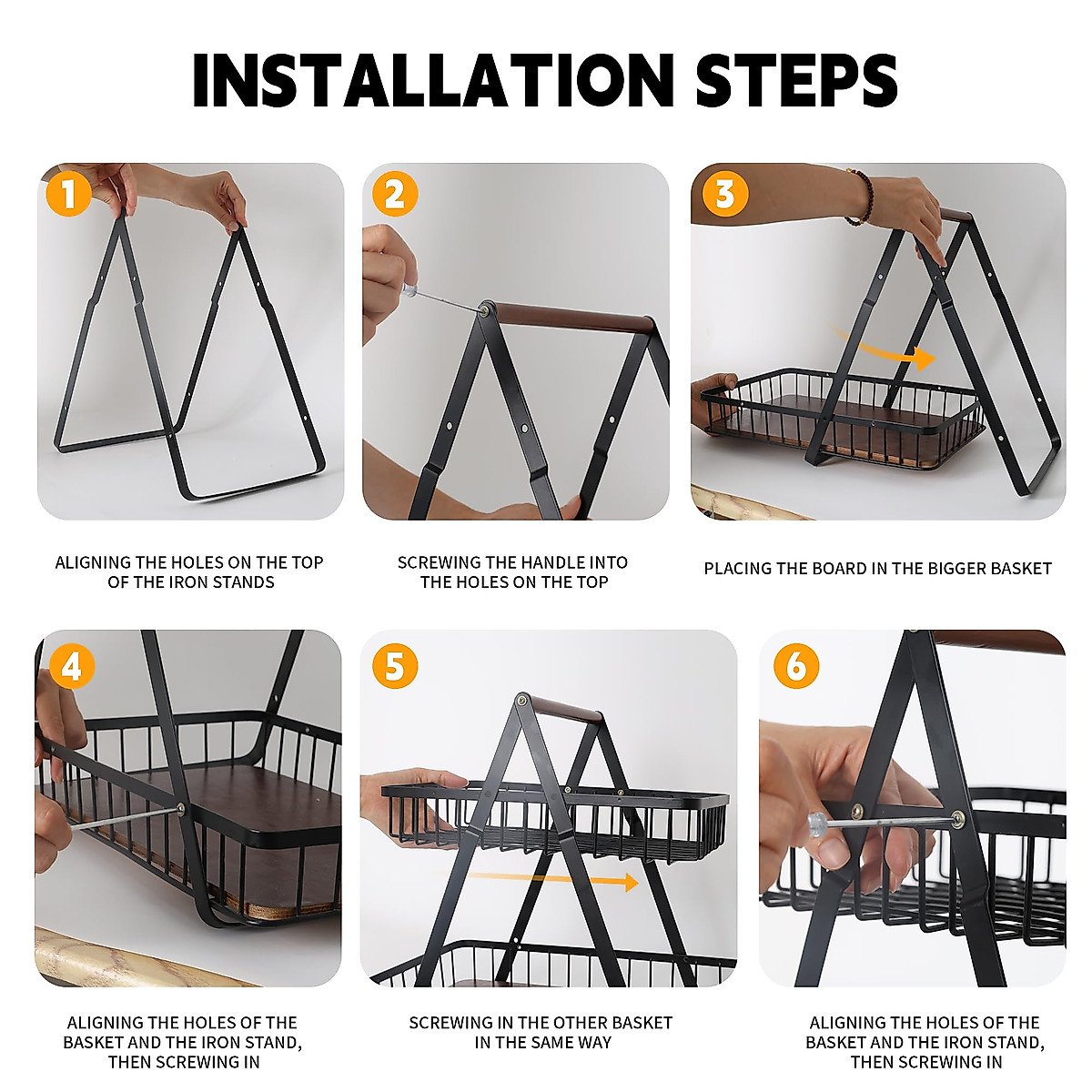 INSTALLATION STEPS

1

ALIGNING THE HOLES ON THE TOP OF THE IRON STANDS

2

SCREWING THE HANDLE INTO THE HOLES ON THE TOP

3

PLACING THE BOARD IN THE BIGGER BASKET

4

ALIGNING THE HOLES OF THE BASKET AND THE IRON STAND, THEN SCREWING IN

5

SCREWING IN THE OTHER BASKET IN THE SAME WAY

6

ALIGNING THE HOLES OF THE BASKET AND THE IRON STAND, THEN SCREWING IN