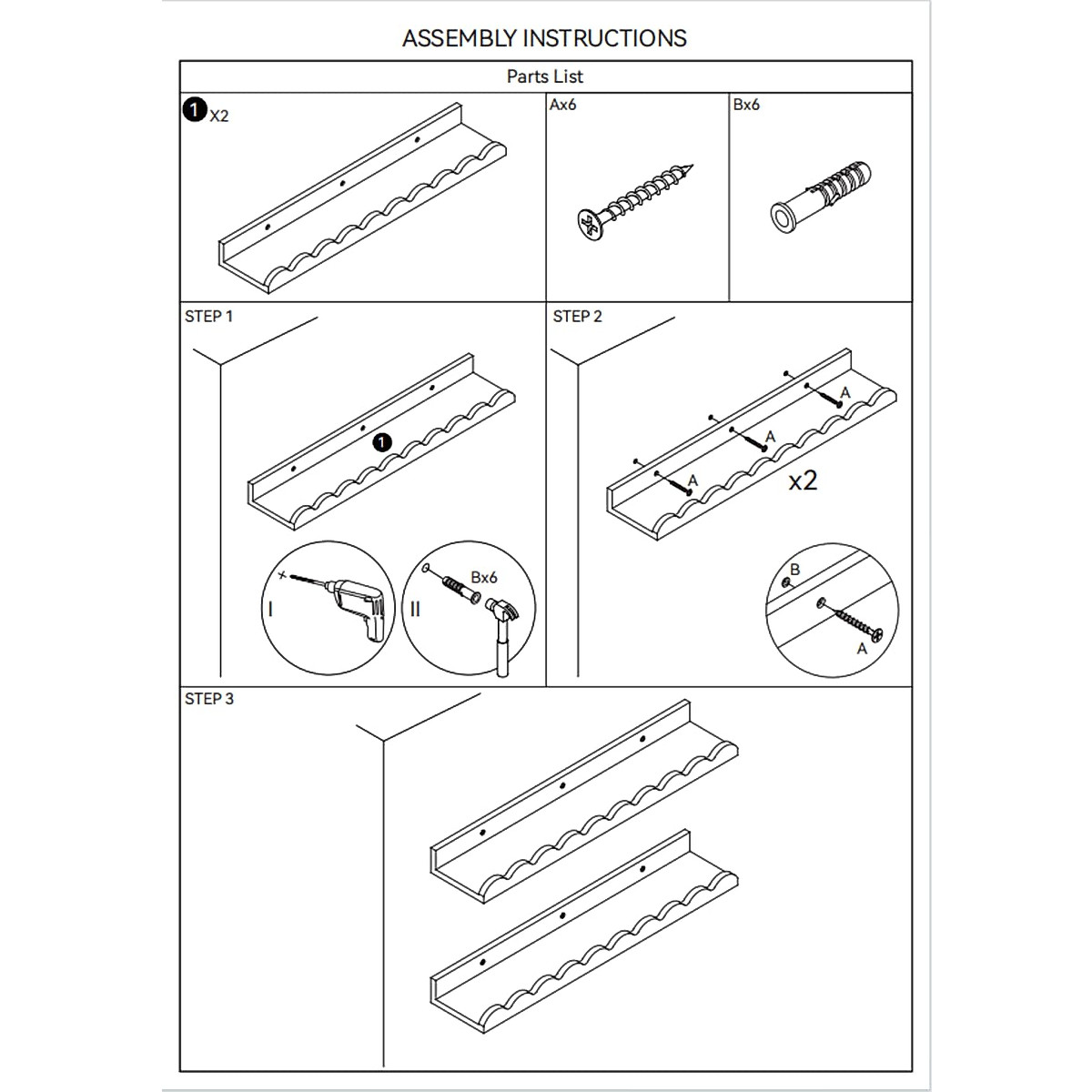 ASSEMBLY INSTRUCTIONS

Parts List

1 X2

Ax6

Bx6

STEP 1

1

I

II

Bx6

STEP 2

A

A

A

x2

B

A

STEP 3