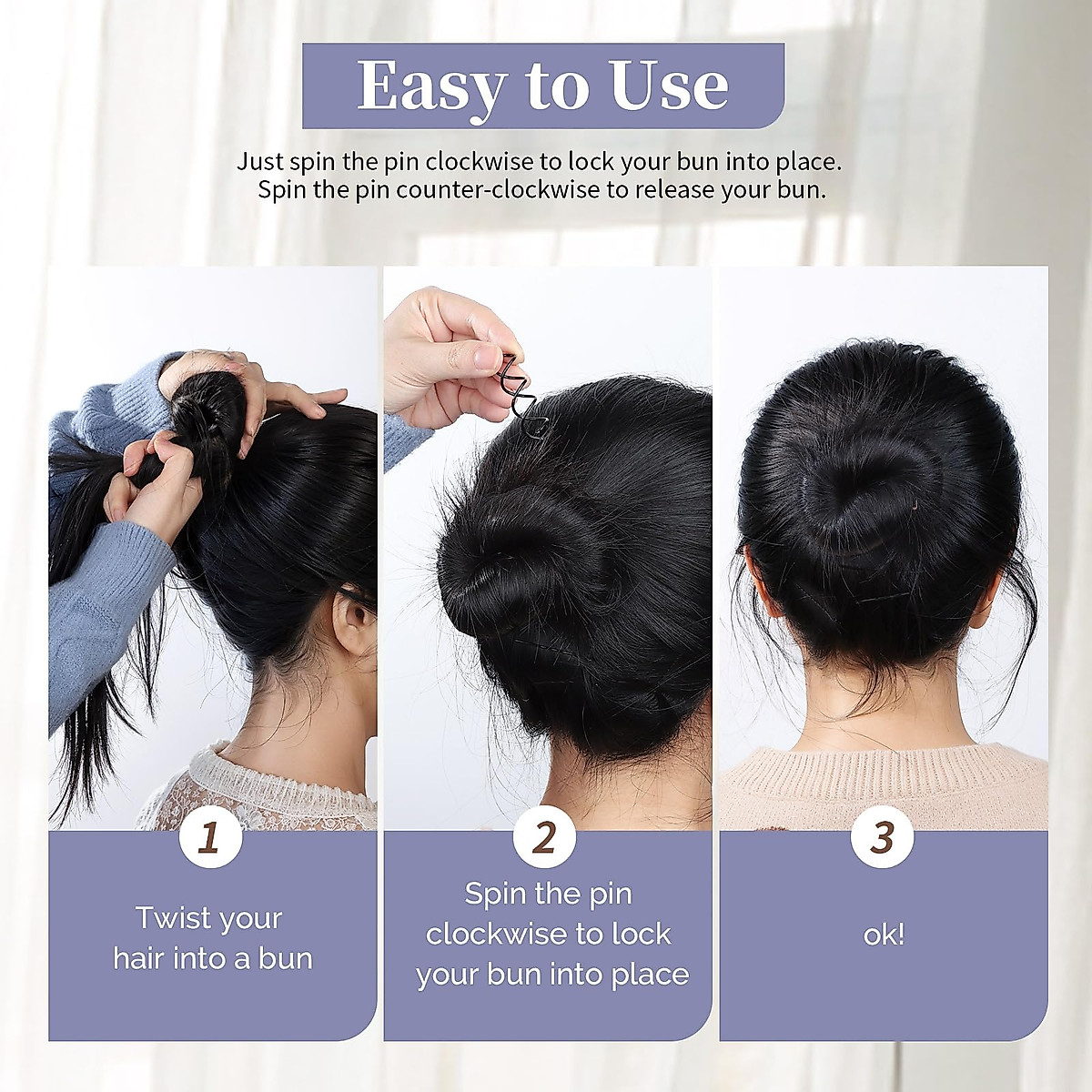 Easy to Use

Just spin the pin clockwise to lock your bun into place.
Spin the pin counter-clockwise to release your bun.

1

Twist your hair into a bun

2

Spin the pin clockwise to lock your bun into place

3

ok!