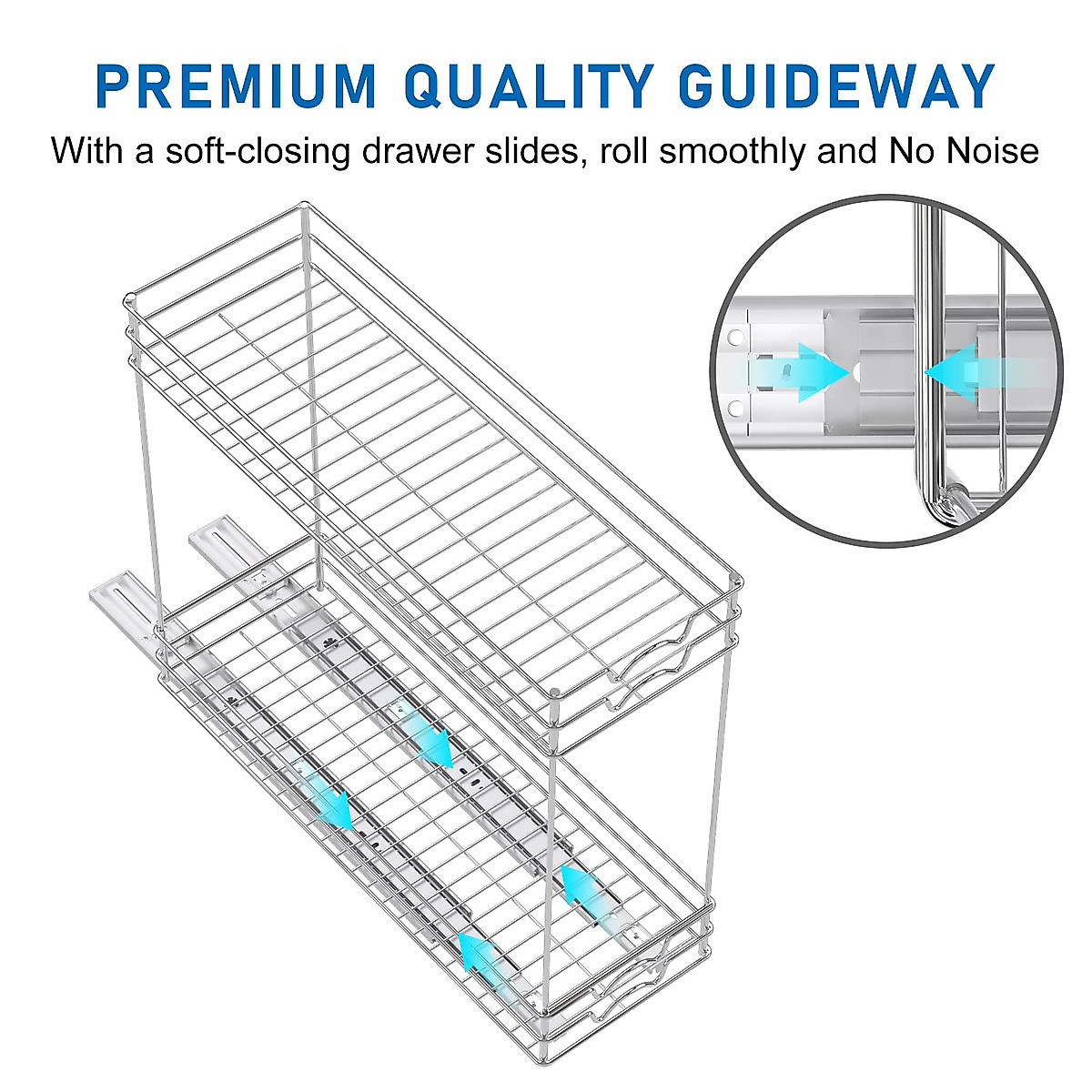 PREMIUM QUALITY GUIDEWAY

With a soft-closing drawer slides, roll smoothly and No Noise